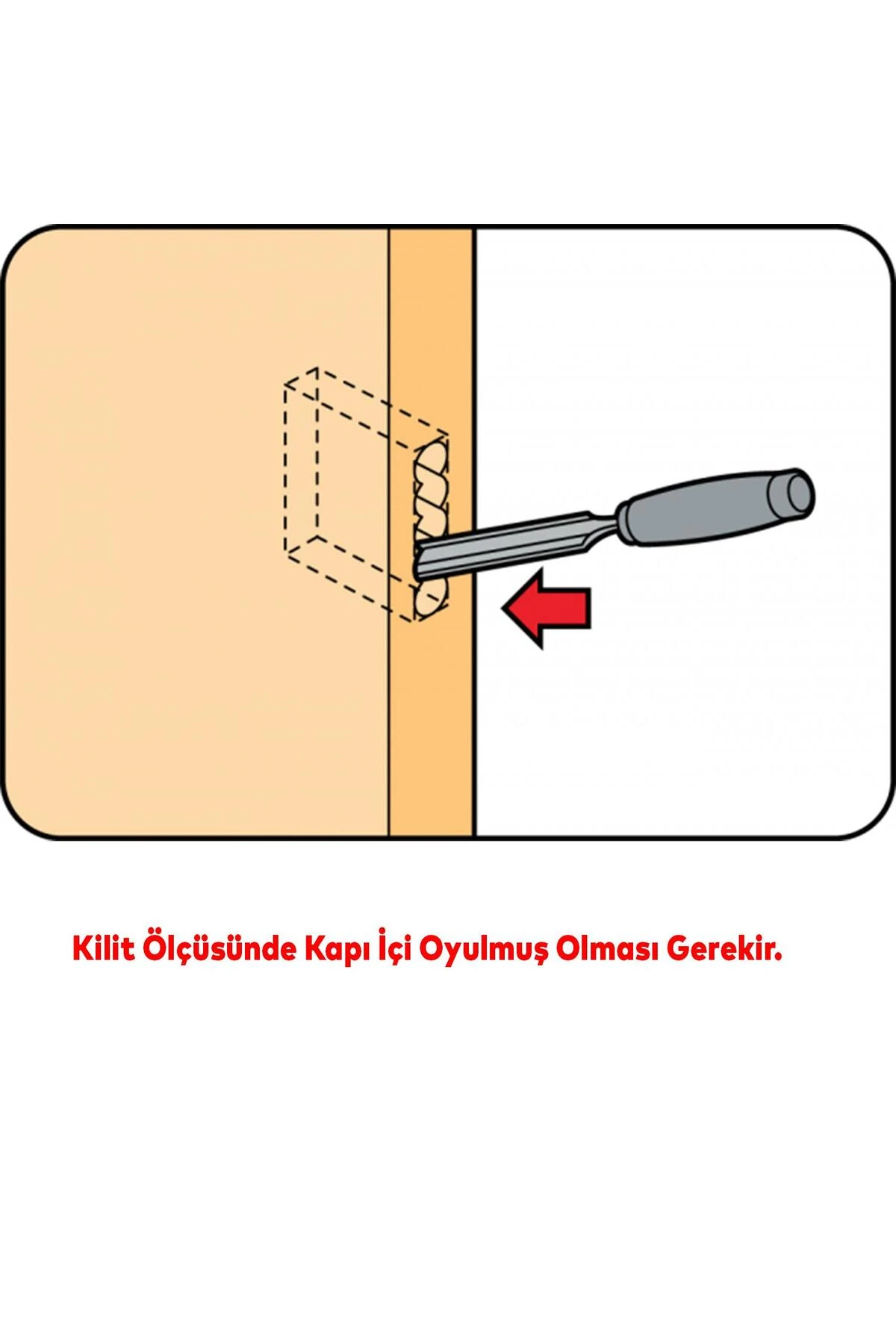 Kilit Ölçüsünde Kapı İçi Oyulmuş Olması Gerekir.