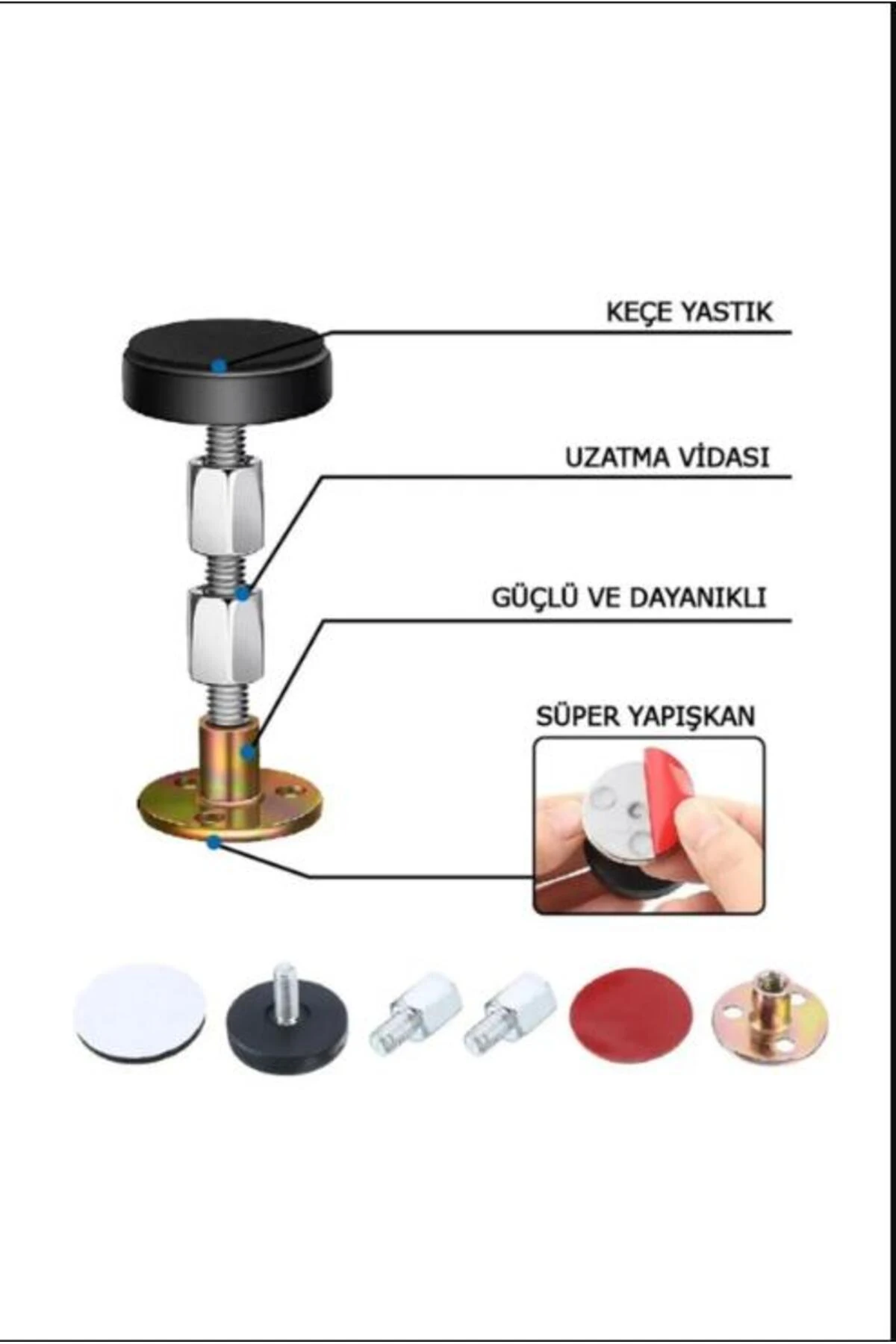 KEÇE YASTIK

UZATMA VİDASI

GÜÇLÜ VE DAYANIKLI

SÜPER YAPIŞKAN