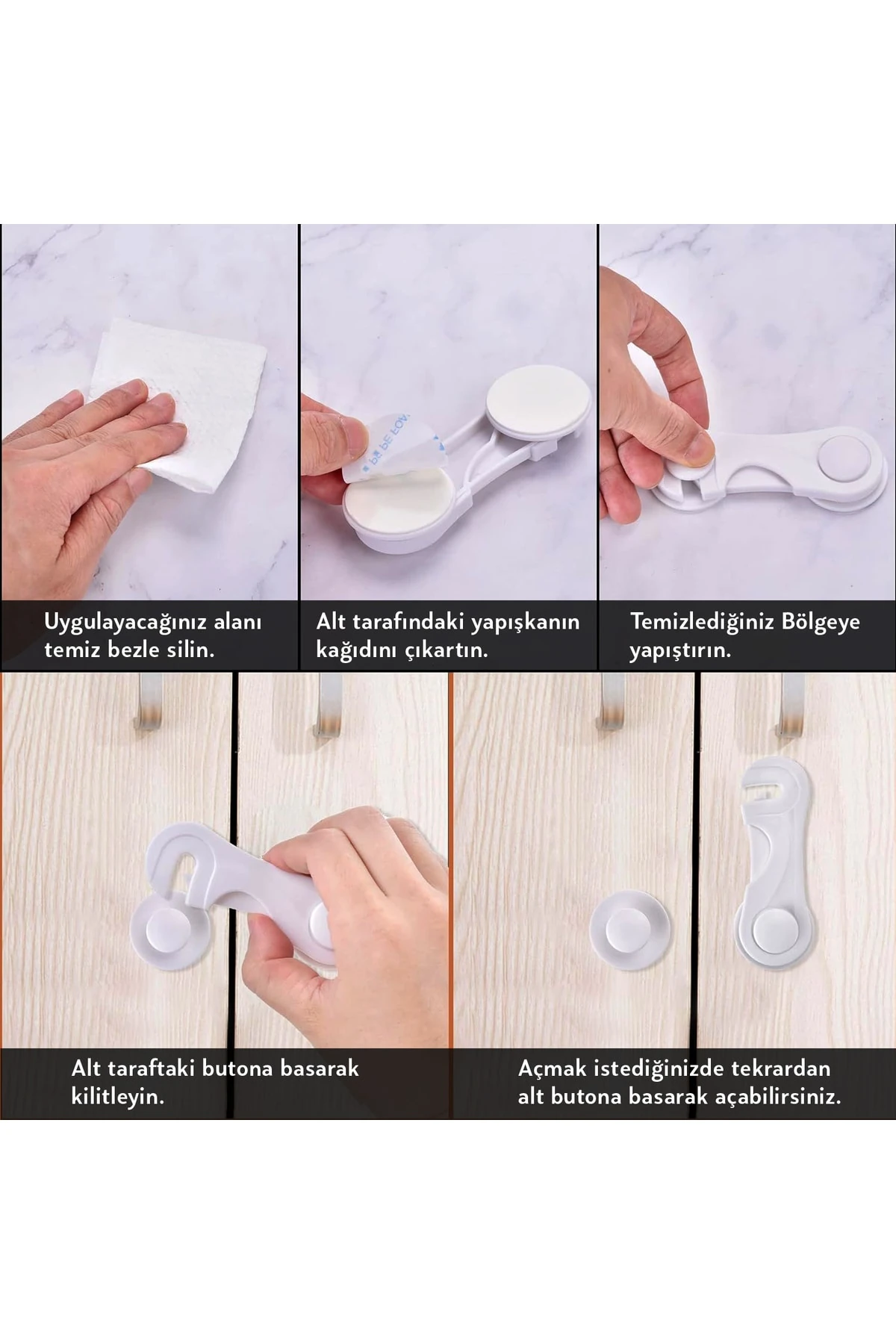 Uygulayacağınız alanı temiz bezle silin.

Alt tarafındaki yapışkanın kağıdını çıkartın.

Temizlediğiniz Bölgeye yapıştırın.

Alt taraftaki butona basarak kilitleyin.

Açmak istediğinizde tekrardan alt butona basarak açabilirsiniz.