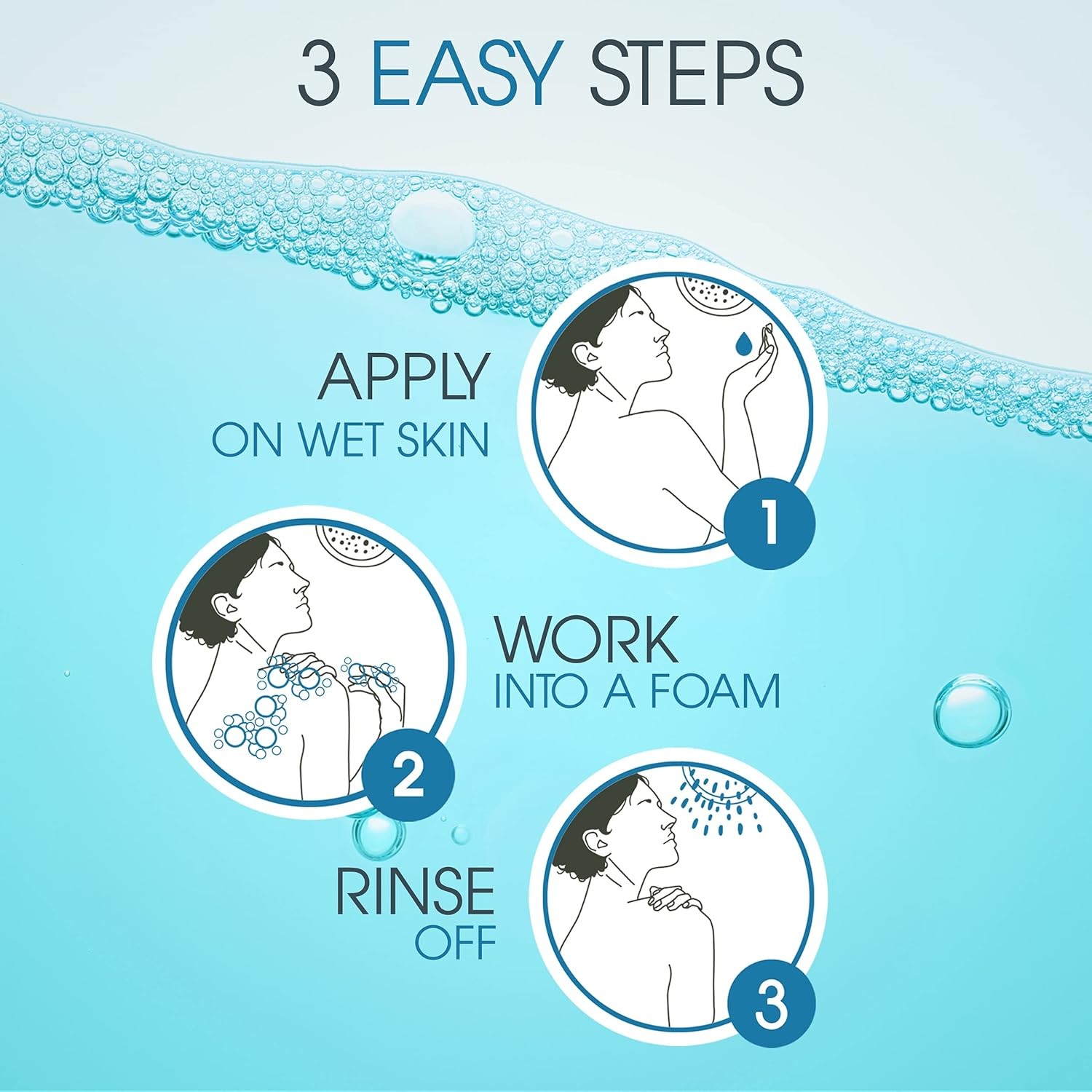 3 EASY STEPS

APPLY
ON WET SKIN

1

WORK
INTO A FOAM

2

RINSE
OFF

3