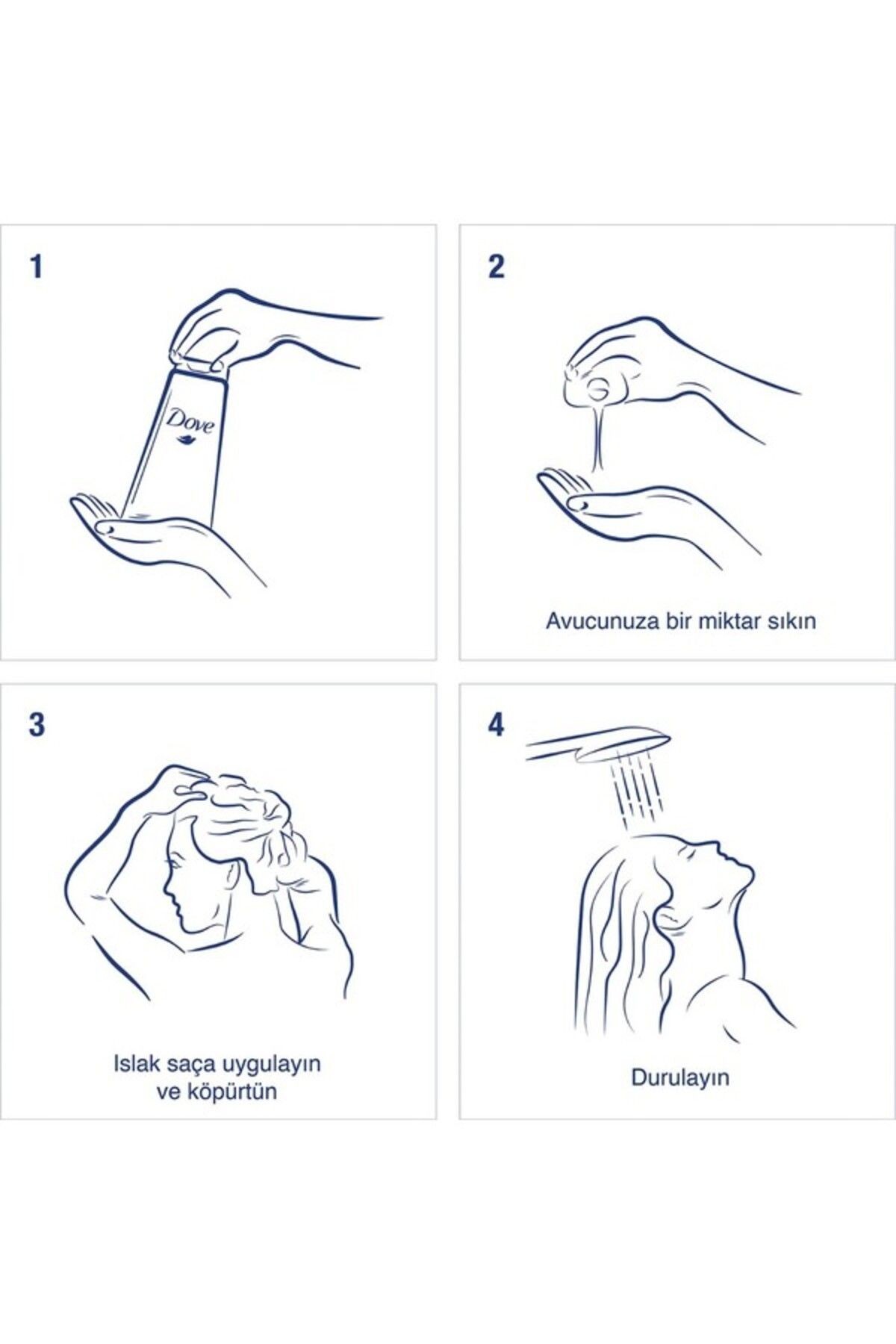 1

Dove

2

Avucunuza bir miktar sıkın

3

Islak saça uygulayın ve köpürtün

4

Durulayın