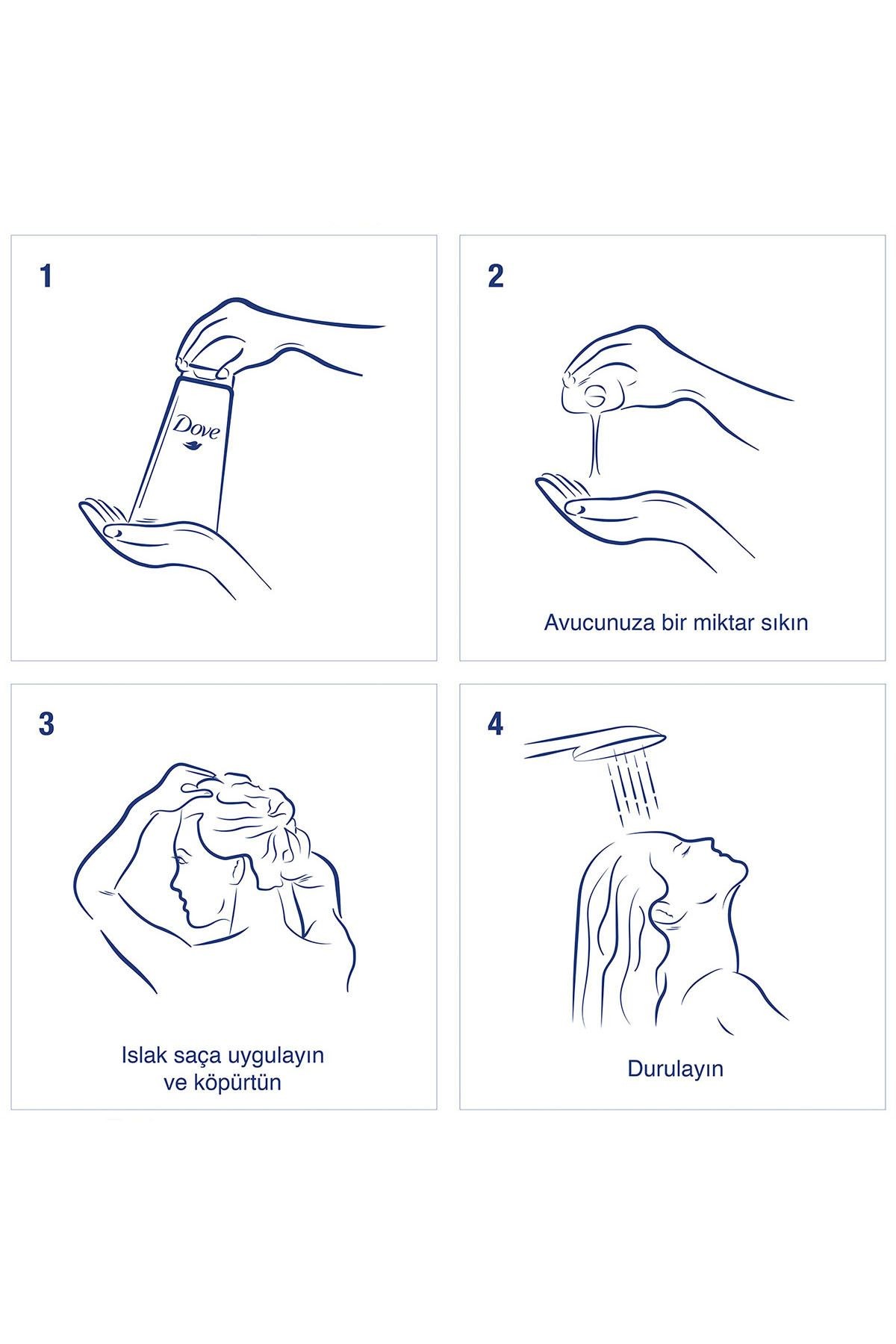 1

Dove

2

Avucunuza bir miktar sıkın

3

Islak saça uygulayın ve köpürtün

4

Durulayın