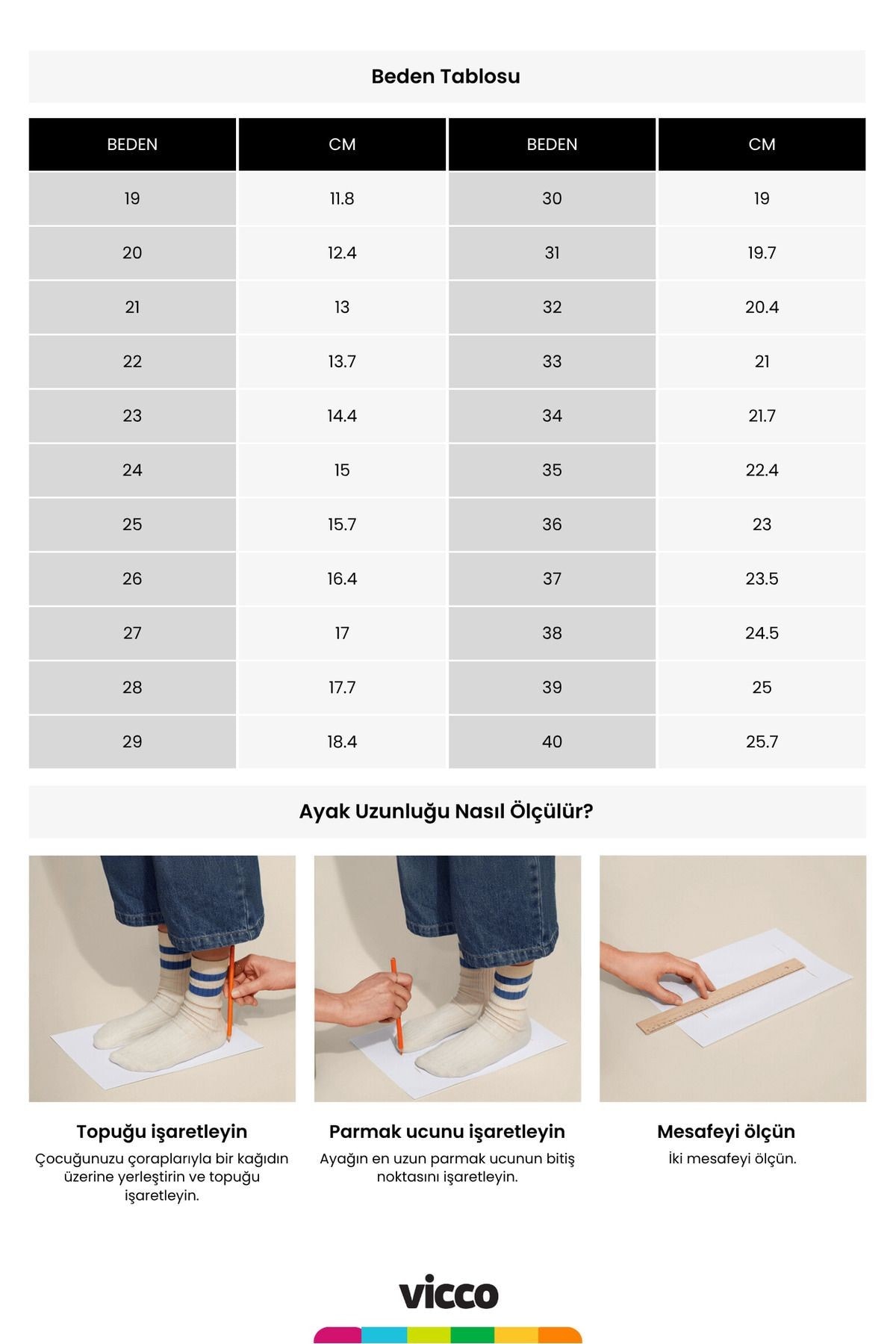 Beden Tablosu

| BEDEN | CM | BEDEN | CM |
|---|---|---|---|
| 19 | 11.8 | 30 | 19 |
| 20 | 12.4 | 31 | 19.7 |
| 21 | 13 | 32 | 20.4 |
| 22 | 13.7 | 33 | 21 |
| 23 | 14.4 | 34 | 21.7 |
| 24 | 15 | 35 | 22.4 |
| 25 | 15.7 | 36 | 23 |
| 26 | 16.4 | 37 | 23.5 |
| 27 | 17 | 38 | 24.5 |
| 28 | 17.7 | 39 | 25 |
| 29 | 18.4 | 40 | 25.7 |

Ayak Uzunluğu Nasıl Ölçülür?

Topuğu işaretleyin
Çocuğunuzu çoraplarıyla bir kağıdın üzerine yerleştirin ve topuğu işaretleyin.

Parmak ucunu işaretleyin
Ayağın en uzun parmak ucunun bitiş noktasını işaretleyin.

Mesafeyi ölçün
İki mesafeyi ölçün.

vicco