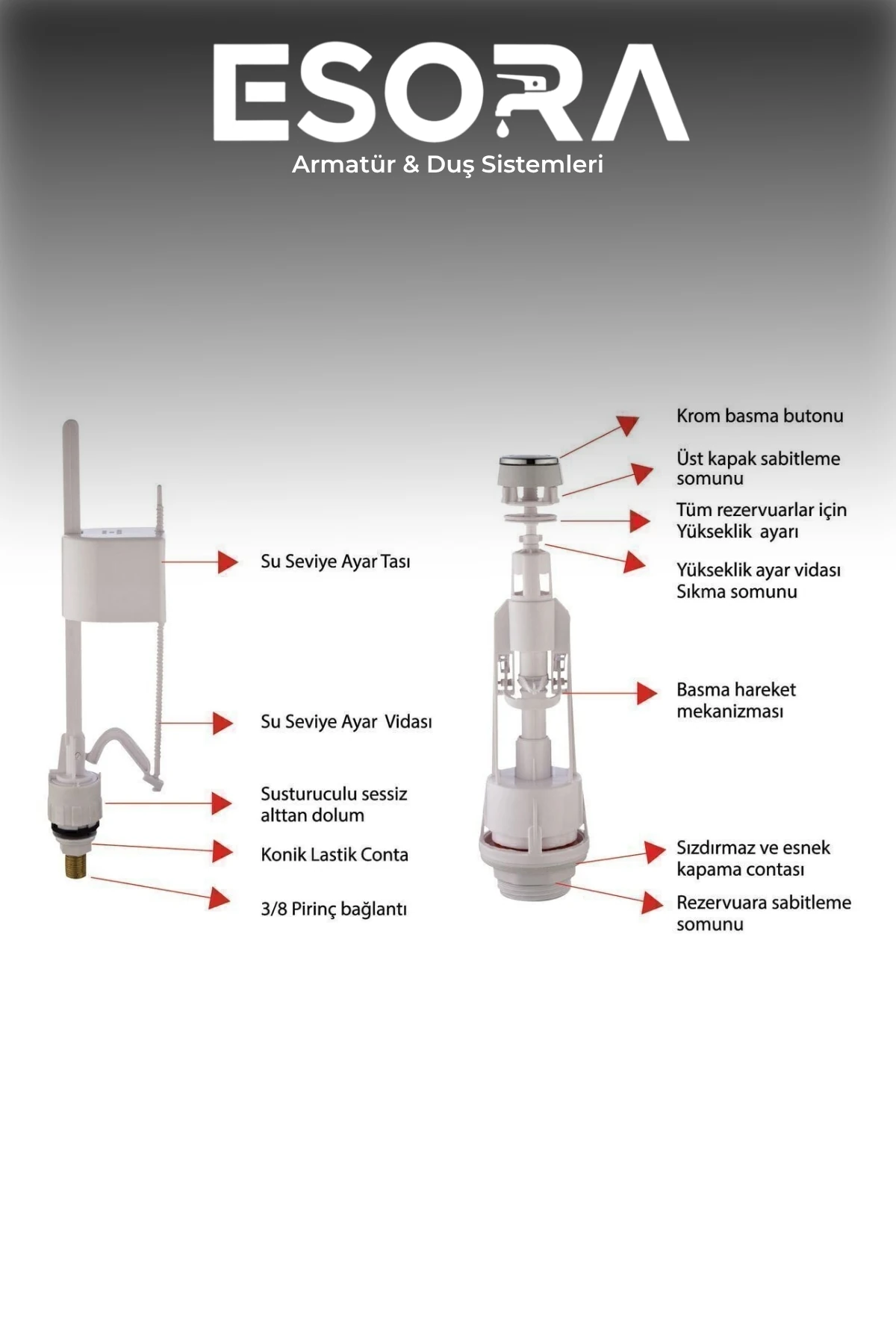 ESORA
Armatür & Duş Sistemleri

Su Seviye Ayar Tası

Su Seviye Ayar Vidası

Susturuculu sessiz alttan dolum

Konik Lastik Conta

3/8 Pirinç bağlantı

Krom basma butonu

Üst kapak sabitleme somunu

Tüm rezervuarlar için Yükseklik ayarı

Yükseklik ayar vidası Sıkma somunu

Basma hareket mekanizması

Sızdırmaz ve esnek kapama contası

Rezervuara sabitleme somunu