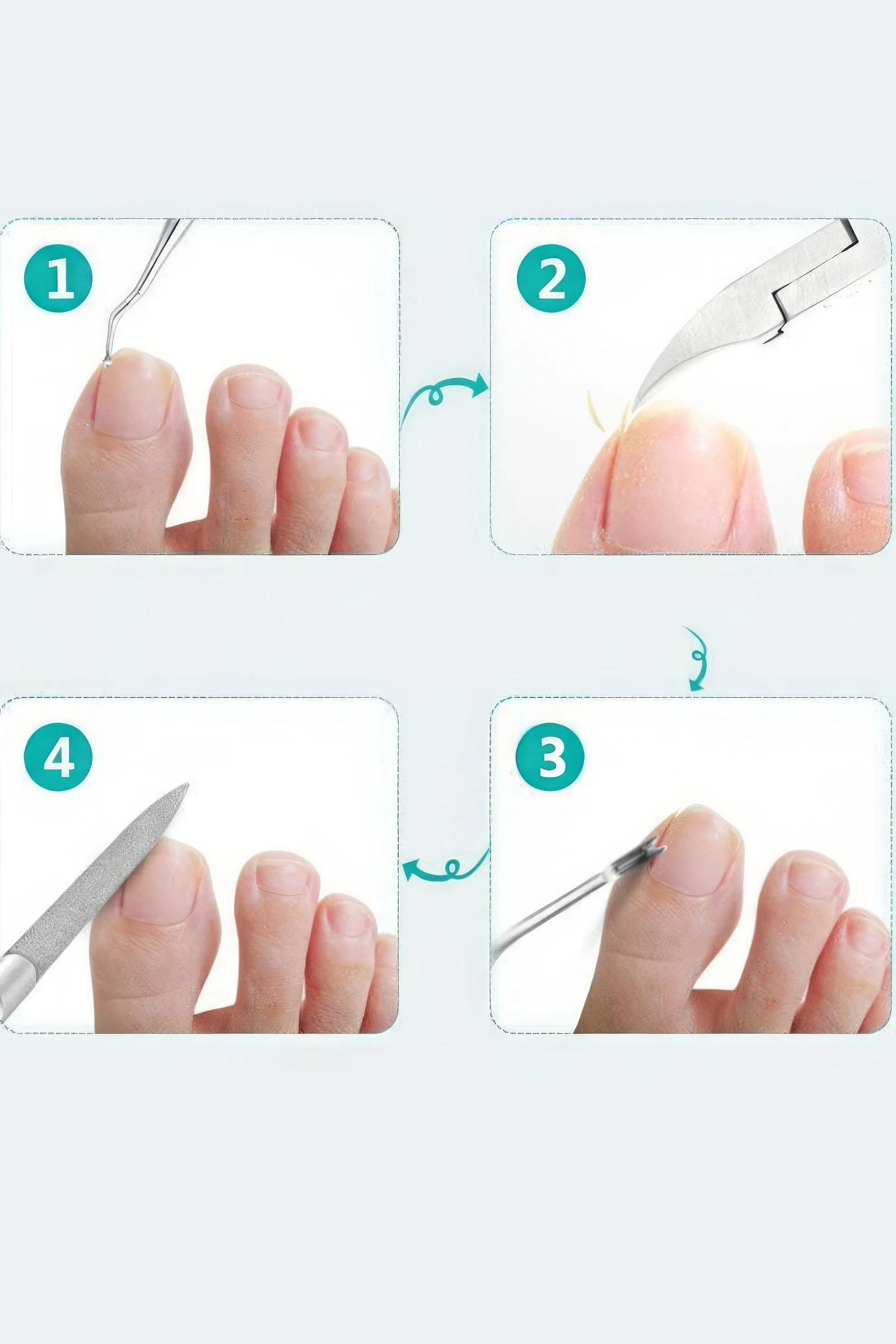 1

2

4

3