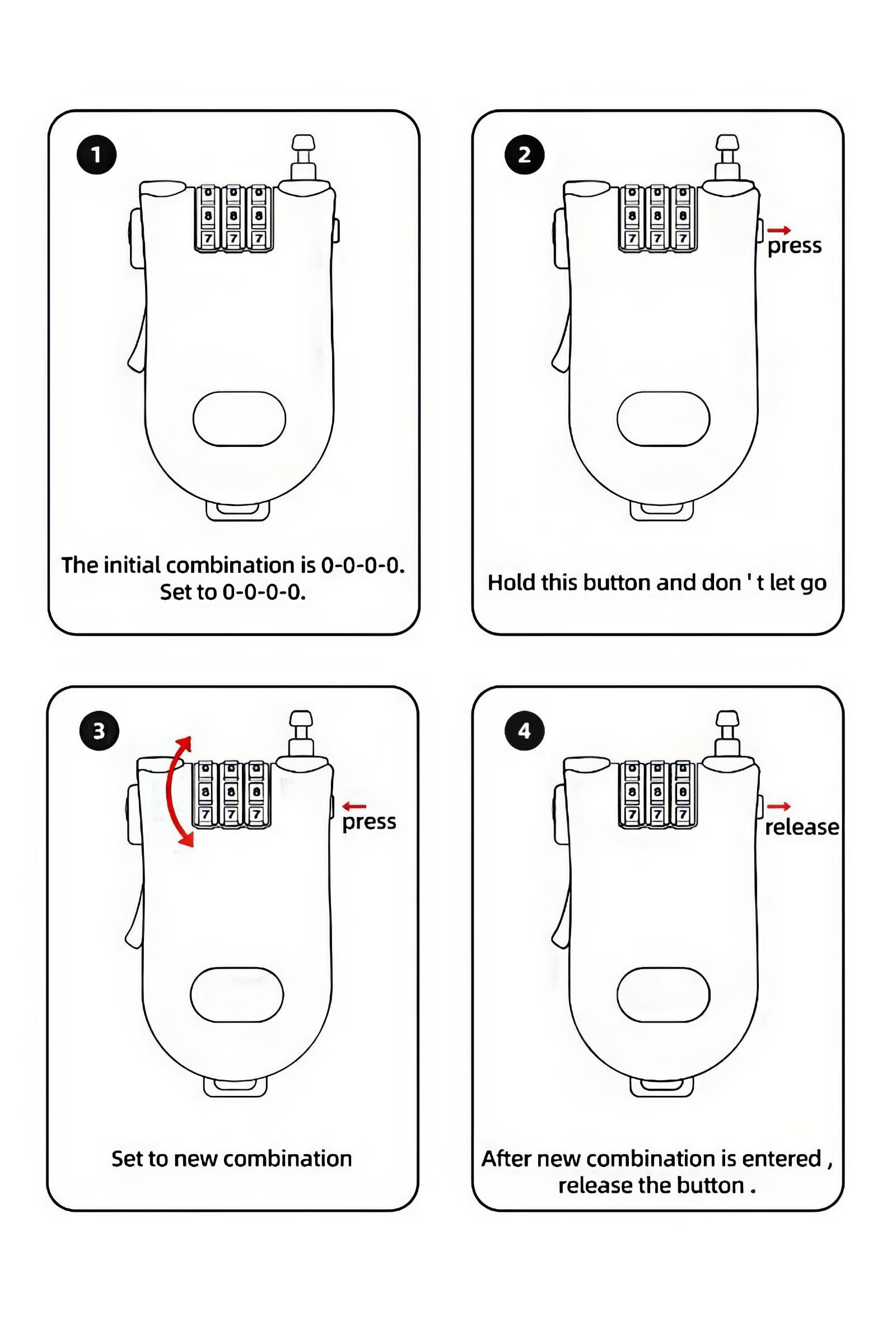 1

0 0 0
8 8 8
7 7 7

The initial combination is 0-0-0-0. Set to 0-0-0-0.

2

0 0 0
8 8 8
7 7 7

press

Hold this button and don ' t let go

3

0 0 0
8 8 8
7 7 7

press

Set to new combination

4

0 0 0
8 8 8
7 7 7

release

After new combination is entered , release the button .