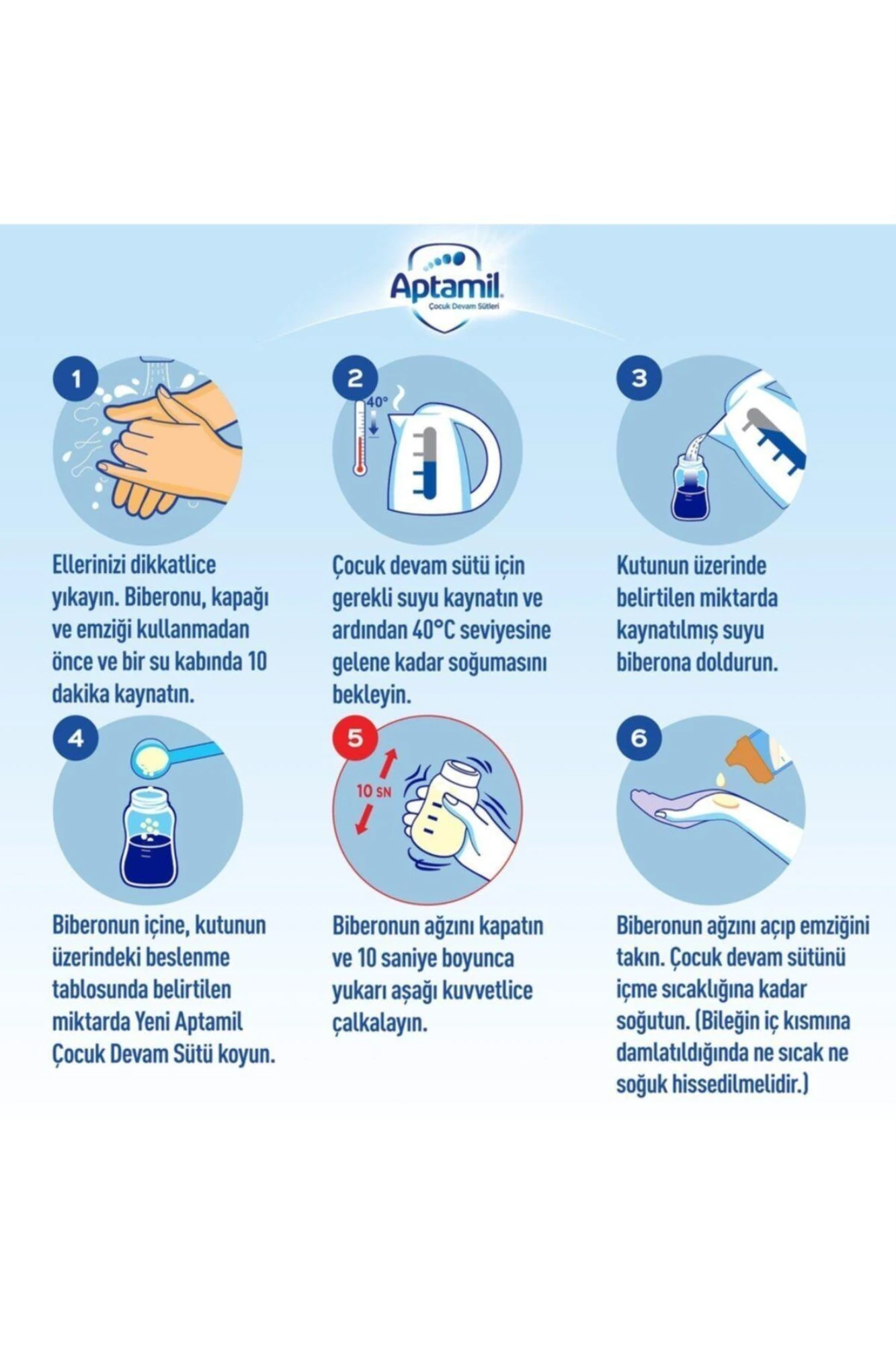 Aptamil
Çocuk Devam Sütleri

1

Ellerinizi dikkatlice yıkayın. Biberonu, kapağı ve emziği kullanmadan önce ve bir su kabında 10 dakika kaynatın.

2

40°

Çocuk devam sütü için gerekli suyu kaynatın ve ardından 40°C seviyesine gelene kadar soğumasını bekleyin.

3

Kutunun üzerinde belirtilen miktarda kaynatılmış suyu biberona doldurun.

4

Biberonun içine, kutunun üzerindeki beslenme tablosunda belirtilen miktarda Yeni Aptamil Çocuk Devam Sütü koyun.

5

10 SN

Biberonun ağzını kapatın ve 10 saniye boyunca yukarı aşağı kuvvetlice çalkalayın.

6

Biberonun ağzını açıp emziğini takın. Çocuk devam sütünü içme sıcaklığına kadar soğutun. (Bileğin iç kısmına damlatıldığında ne sıcak ne soğuk hissedilmelidir.)