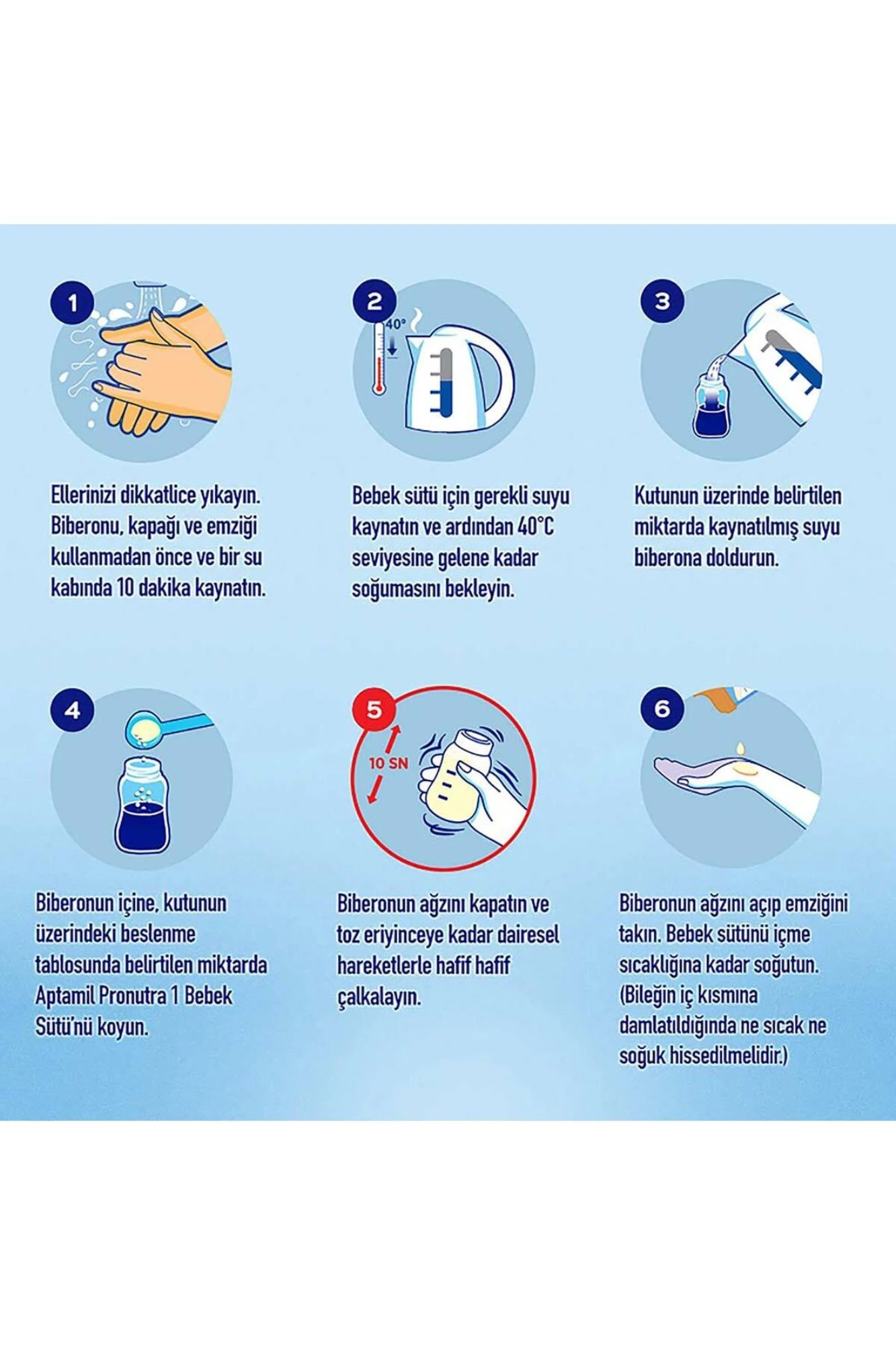 1

Ellerinizi dikkatlice yıkayın. Biberonu, kapağı ve emziği kullanmadan önce ve bir su kabında 10 dakika kaynatın.

2

40°

Bebek sütü için gerekli suyu kaynatın ve ardından 40°C seviyesine gelene kadar soğumasını bekleyin.

3

Kutunun üzerinde belirtilen miktarda kaynatılmış suyu biberona doldurun.

4

Biberonun içine, kutunun üzerindeki beslenme tablosunda belirtilen miktarda Aptamil Pronutra 1 Bebek Sütü'nü koyun.

5

10 SN

Biberonun ağzını kapatın ve toz eriyinceye kadar dairesel hareketlerle hafif hafif çalkalayın.

6

Biberonun ağzını açıp emziğini takın. Bebek sütünü içme sıcaklığına kadar soğutun. (Bileğin iç kısmına damlatıldığında ne sıcak ne soğuk hissedilmelidir.)