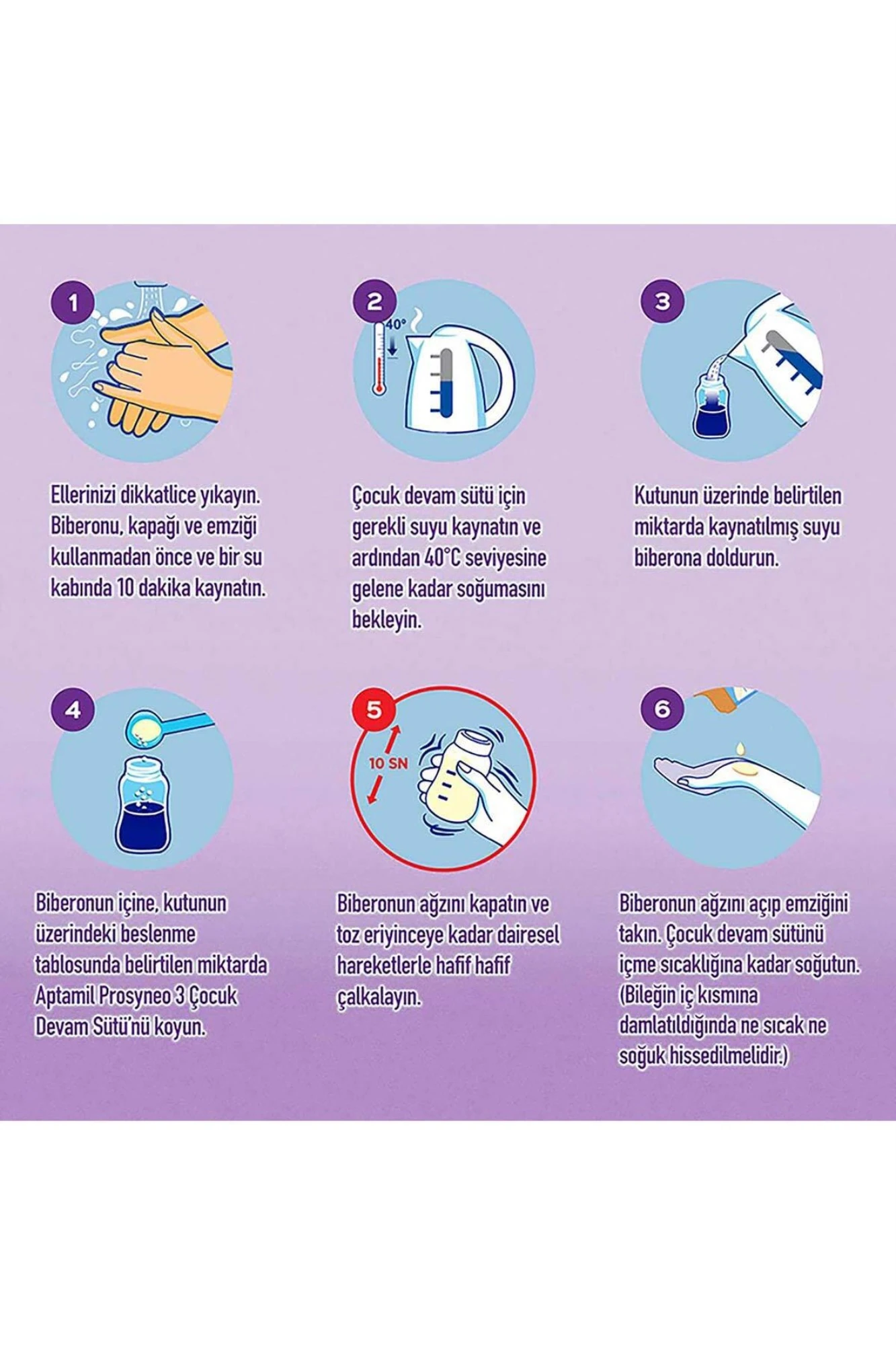 1

Ellerinizi dikkatlice yıkayın. Biberonu, kapağı ve emziği kullanmadan önce ve bir su kabında 10 dakika kaynatın.

2

40°

Çocuk devam sütü için gerekli suyu kaynatın ve ardından 40°C seviyesine gelene kadar soğumasını bekleyin.

3

Kutunun üzerinde belirtilen miktarda kaynatılmış suyu biberona doldurun.

4

Biberonun içine, kutunun üzerindeki beslenme tablosunda belirtilen miktarda Aptamil Prosyneo 3 Çocuk Devam Sütü'nü koyun.

5

10 SN

Biberonun ağzını kapatın ve toz eriyinceye kadar dairesel hareketlerle hafif hafif çalkalayın.

6

Biberonun ağzını açıp emziğini takın. Çocuk devam sütünü içme sıcaklığına kadar soğutun. (Bileğin iç kısmına damlatıldığında ne sıcak ne soğuk hissedilmelidir.)