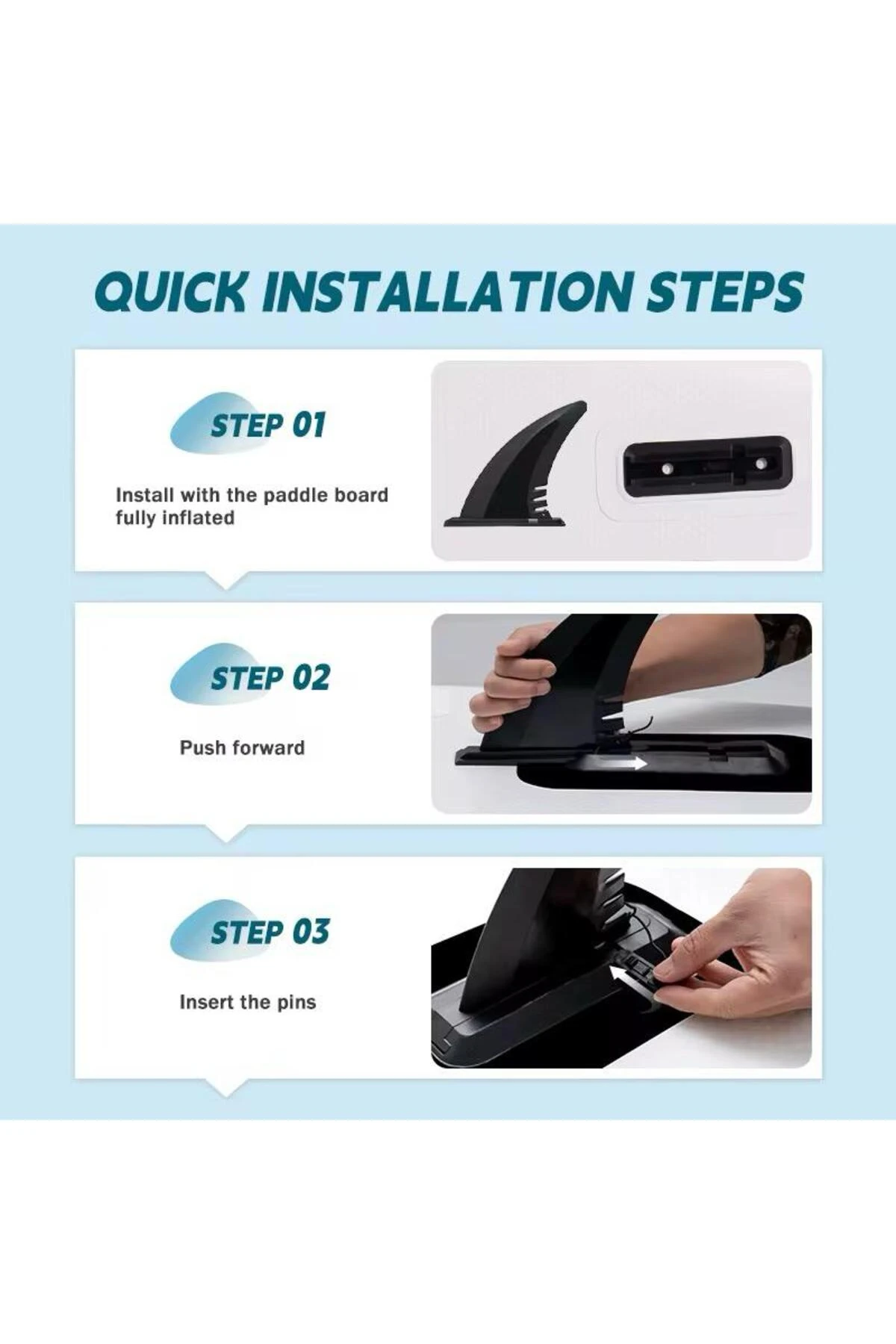 QUICK INSTALLATION STEPS

STEP 01

Install with the paddle board fully inflated

STEP 02

Push forward

STEP 03

Insert the pins