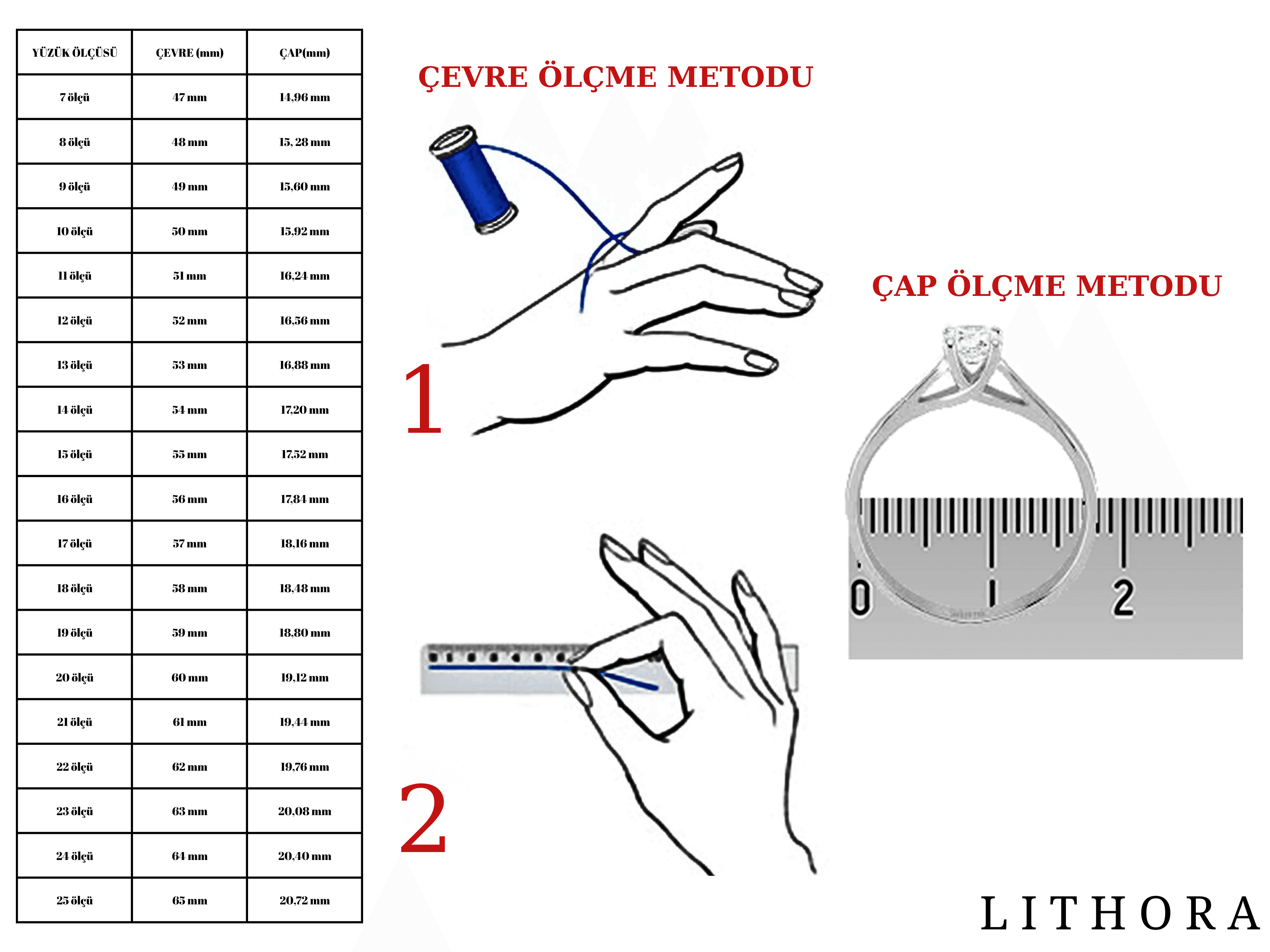 | YÜZÜK ÖLÇÜSÜ | ÇEVRE (mm) | ÇAP(mm) |
|---|---|---|
| 7 ölçü | 47 mm | 14,96 mm |
| 8 ölçü | 48 mm | 15, 28 mm |
| 9 ölçü | 49 mm | 15,60 mm |
| 10 ölçü | 50 mm | 15,92 mm |
| 11 ölçü | 51 mm | 16,24 mm |
| 12 ölçü | 52 mm | 16,56 mm |
| 13 ölçü | 53 mm | 16,88 mm |
| 14 ölçü | 54 mm | 17,20 mm |
| 15 ölçü | 55 mm | 17,52 mm |
| 16 ölçü | 56 mm | 17,84 mm |
| 17 ölçü | 57 mm | 18,16 mm |
| 18 ölçü | 58 mm | 18,48 mm |
| 19 ölçü | 59 mm | 18,80 mm |
| 20 ölçü | 60 mm | 19,12 mm |
| 21 ölçü | 61 mm | 19,44 mm |
| 22 ölçü | 62 mm | 19,76 mm |
| 23 ölçü | 63 mm | 20,08 mm |
| 24 ölçü | 64 mm | 20,40 mm |
| 25 ölçü | 65 mm | 20,72 mm |

ÇEVRE ÖLÇME METODU

1

2

ÇAP ÖLÇME METODU

0 1 2

LITHORA