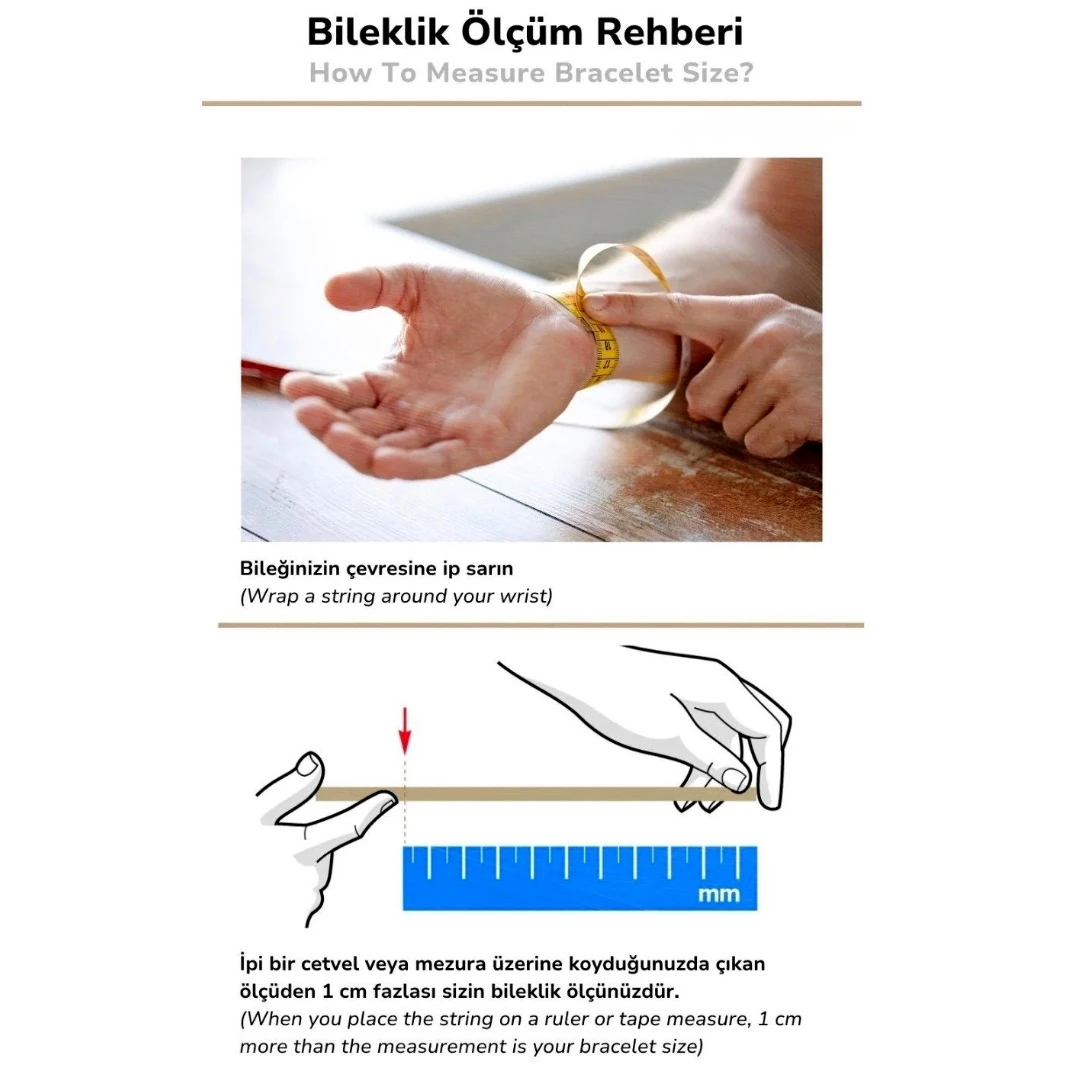 Bileklik Ölçüm Rehberi
How To Measure Bracelet Size?

Bileğinizin çevresine ip sarın
(Wrap a string around your wrist)

mm

İpi bir cetvel veya mezura üzerine koyduğunuzda çıkan ölçüden 1 cm fazlası sizin bileklik ölçünüzdür.
(When you place the string on a ruler or tape measure, 1 cm more than the measurement is your bracelet size)