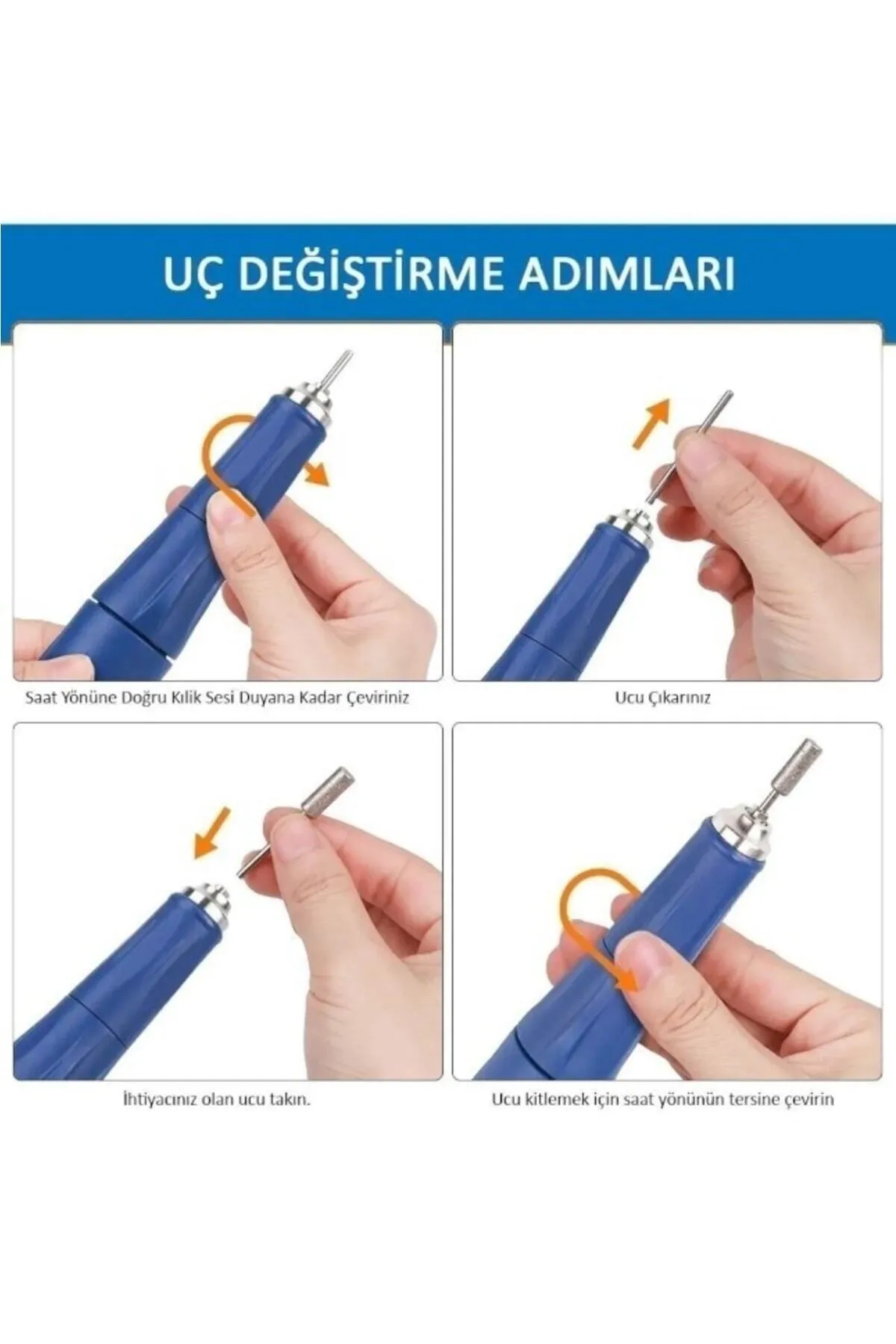 UÇ DEĞİŞTİRME ADIMLARI

Saat Yönüne Doğru Kılik Sesi Duyana Kadar Çeviriniz

Ucu Çıkarınız

İhtiyacınız olan ucu takın.

Ucu kitlemek için saat yönünün tersine çevirin