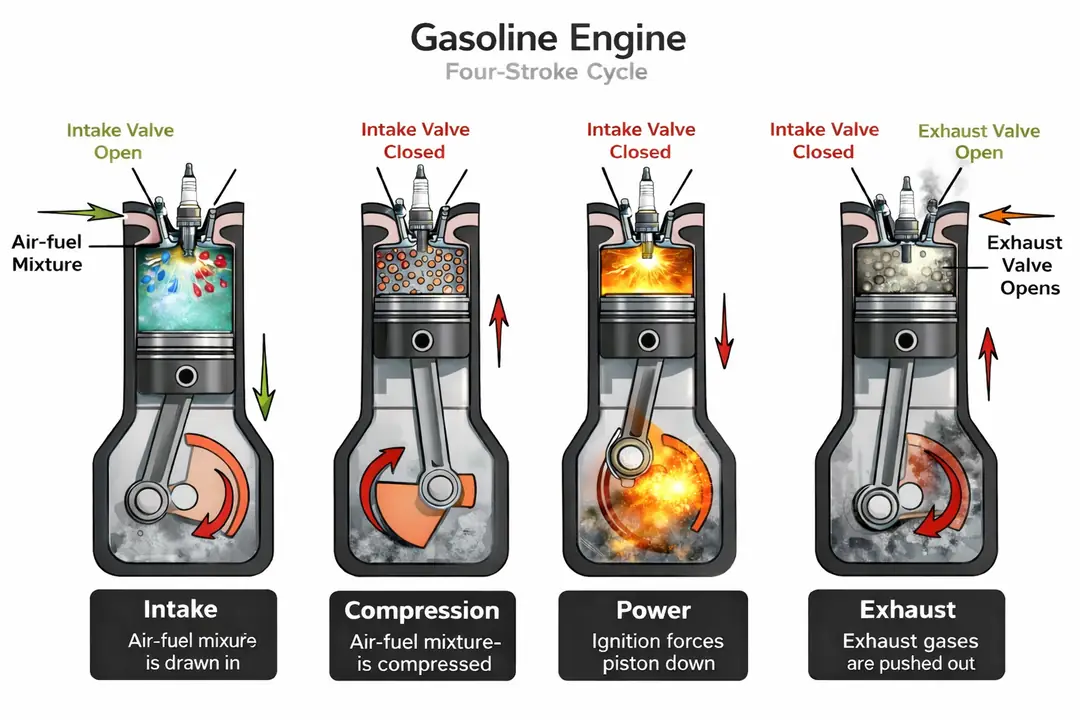 Gasoline Engine
Four-Stroke Cycle

Intake Valve Open

Air-fuel Mixture

Intake Valve Closed

Intake Valve Closed

Intake Valve Closed

Exhaust Valve Open

Exhaust Valve Opens

Intake
Air-fuel mixure is drawn in

Compression
Air-fuel mixture- is compressed

Power
Ignition forces piston down

Exhaust
Exhaust gases are pushed out