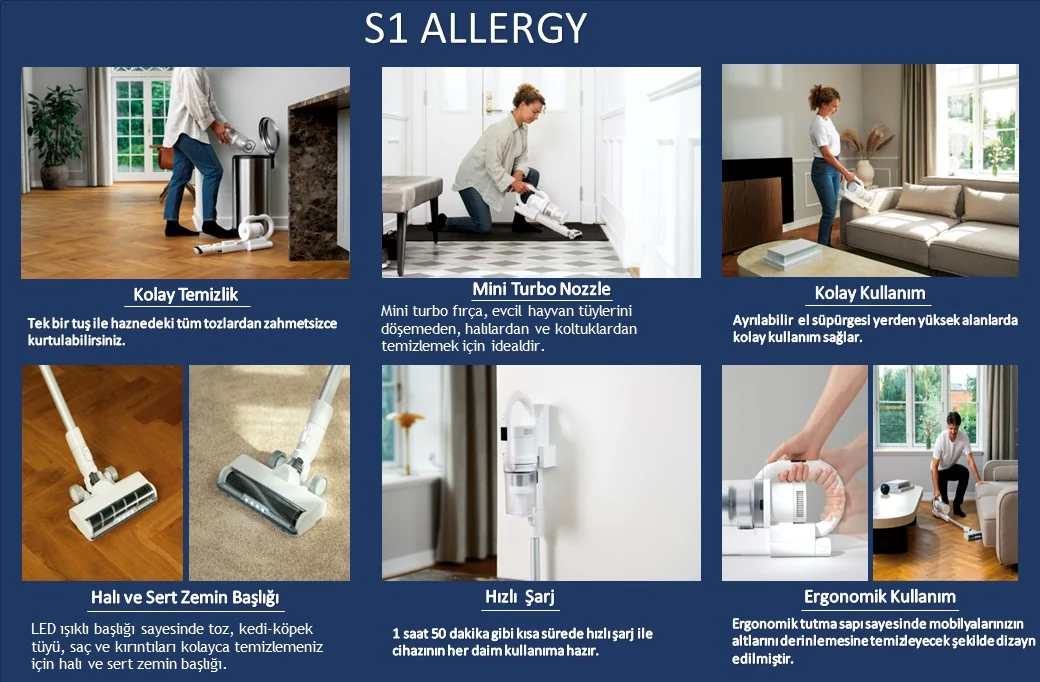 S1 ALLERGY

Kolay Temizlik

Tek bir tuş ile haznedeki tüm tozlardan zahmetsizce kurtulabilirsiniz.

Mini Turbo Nozzle

Mini turbo fırça, evcil hayvan tüylerini döşemeden, halılardan ve koltuklardan temizlemek için idealdir.

Kolay Kullanım

Ayrılabilir el süpürgesi yerden yüksek alanlarda kolay kullanım sağlar.

Halı ve Sert Zemin Başlığı

LED ışıklı başlığı sayesinde toz, kedi-köpek tüyü, saç ve kırıntıları kolayca temizlemeniz için halı ve sert zemin başlığı.

Hızlı Şarj

1 saat 50 dakika gibi kısa sürede hızlı şarj ile cihazının her daim kullanıma hazır.

Ergonomik Kullanım

Ergonomik tutma sapı sayesinde mobilyalarınızın altlarını derinlemesine temizleyecek şekilde dizayn edilmiştir.