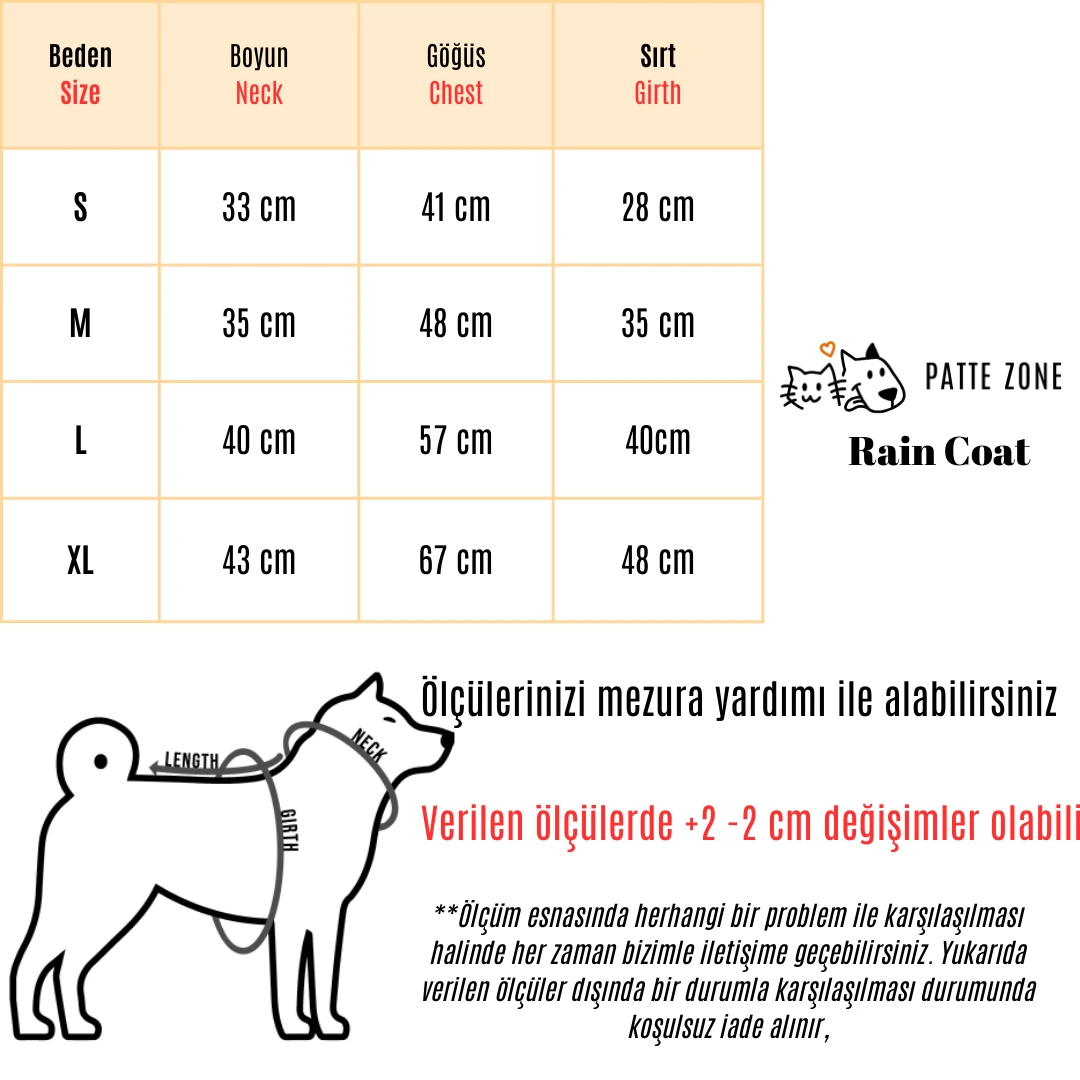 | Beden Size | Boyun Neck | Göğüs Chest | Sırt Girth |
|---|---|---|---|
| S | 33 cm | 41 cm | 28 cm |
| M | 35 cm | 48 cm | 35 cm |
| L | 40 cm | 57 cm | 40cm |
| XL | 43 cm | 67 cm | 48 cm |

PATTE ZONE

Rain Coat

LENGTH

NECK

GIRTH

Ölçülerinizi mezura yardımı ile alabilirsiniz

Verilen ölçülerde +2 -2 cm değişimler olabili

**Ölçüm esnasında herhangi bir problem ile karşılaşılması halinde her zaman bizimle iletişime geçebilirsiniz. Yukarıda verilen ölçüler dışında bir durumla karşılaşılması durumunda koşulsuz iade alınır,