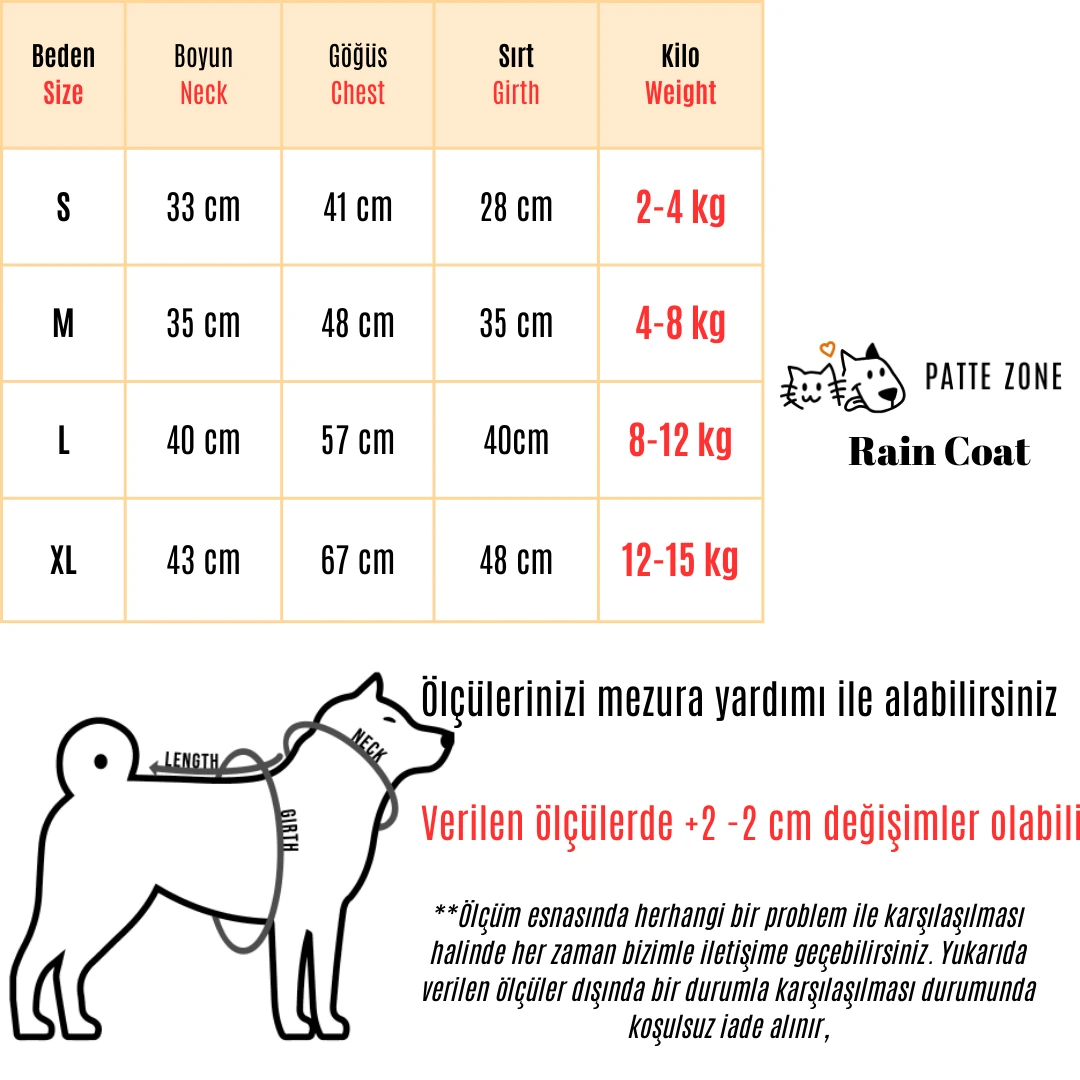 | Beden Size | Boyun Neck | Göğüs Chest | Sırt Girth | Kilo Weight |
|---|---|---|---|---|
| S | 33 cm | 41 cm | 28 cm | 2-4 kg |
| M | 35 cm | 48 cm | 35 cm | 4-8 kg |
| L | 40 cm | 57 cm | 40cm | 8-12 kg |
| XL | 43 cm | 67 cm | 48 cm | 12-15 kg |

PATTE ZONE

Rain Coat

LENGTH

NECK

GIRTH

Ölçülerinizi mezura yardımı ile alabilirsiniz

Verilen ölçülerde +2 -2 cm değişimler olabili

**Ölçüm esnasında herhangi bir problem ile karşılaşılması halinde her zaman bizimle iletişime geçebilirsiniz. Yukarıda verilen ölçüler dışında bir durumla karşılaşılması durumunda koşulsuz iade alınır,