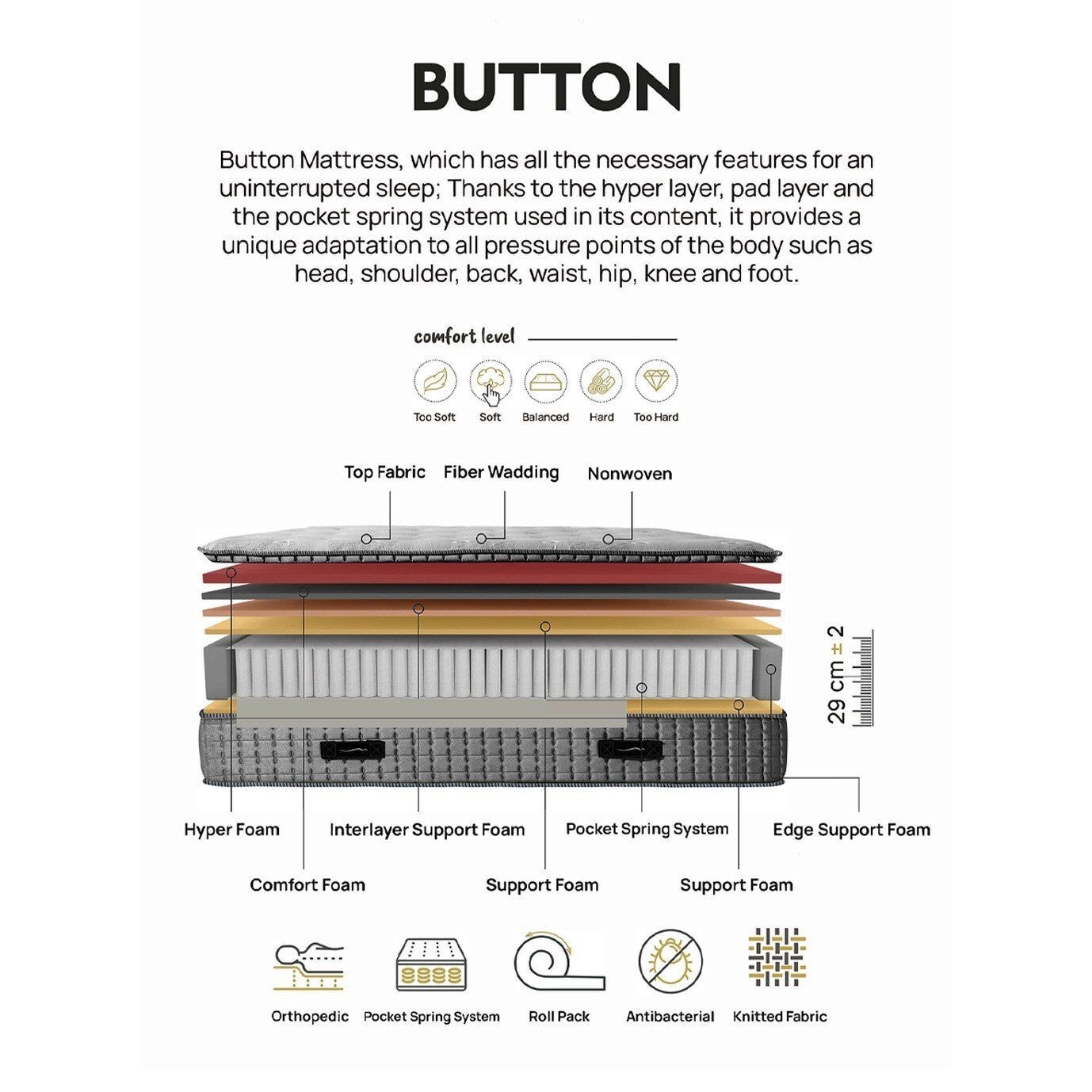 BUTTON

Button Mattress, which has all the necessary features for an uninterrupted sleep; Thanks to the hyper layer, pad layer and the pocket spring system used in its content, it provides a unique adaptation to all pressure points of the body such as head, shoulder, back, waist, hip, knee and foot.

comfort level

Too Soft Soft Balanced Hard Too Hard

Top Fabric Fiber Wadding Nonwoven

29 cm ± 2

Hyper Foam Interlayer Support Foam Pocket Spring System Edge Support Foam

Comfort Foam Support Foam Support Foam

Orthopedic Pocket Spring System Roll Pack Antibacterial Knitted Fabric