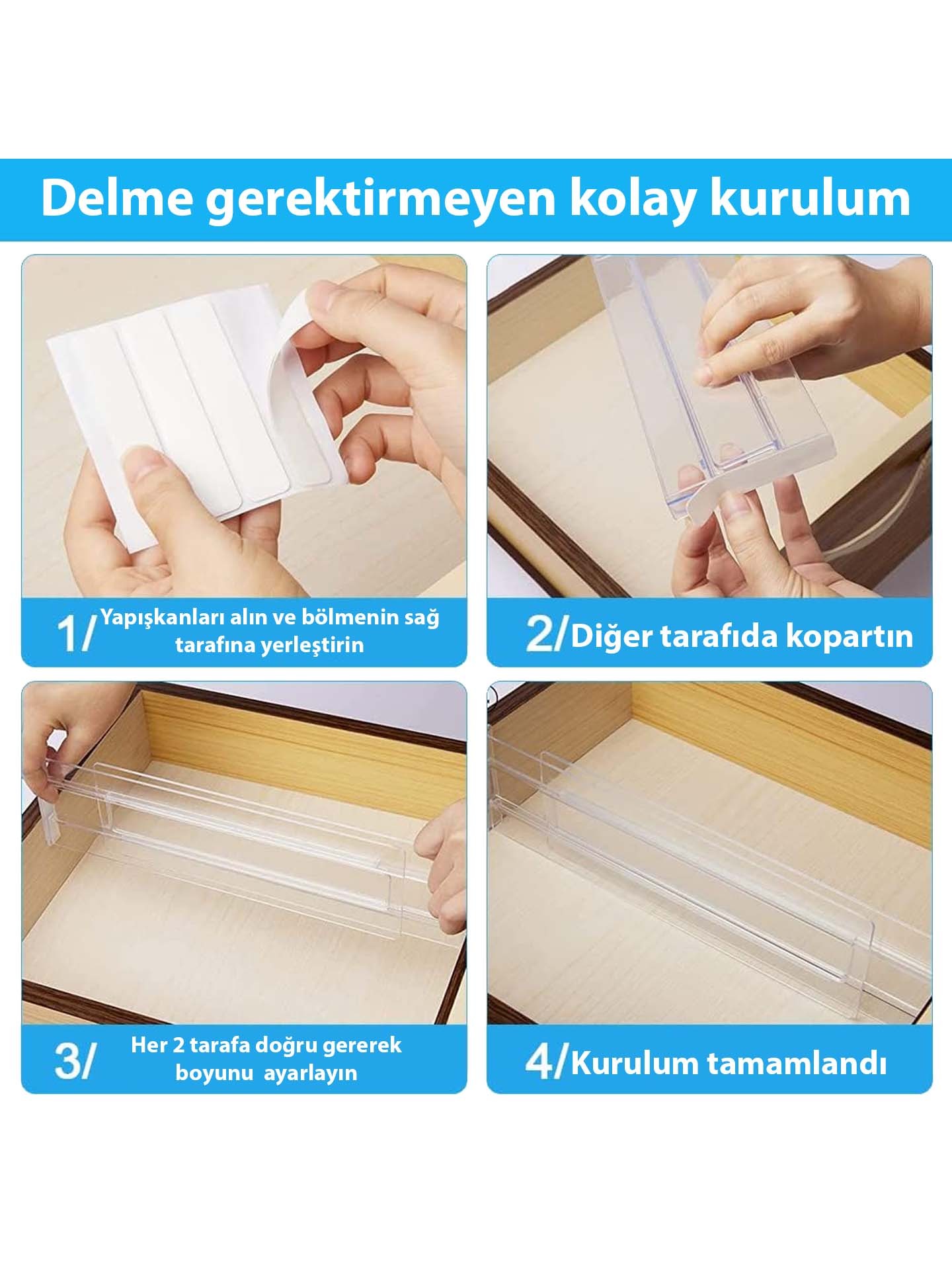 Delme gerektirmeyen kolay kurulum

1/ Yapışkanları alın ve bölmenin sağ tarafına yerleştirin

2/ Diğer tarafıda kopartın

3/ Her 2 tarafa doğru gererek boyunu ayarlayın

4/ Kurulum tamamlandı