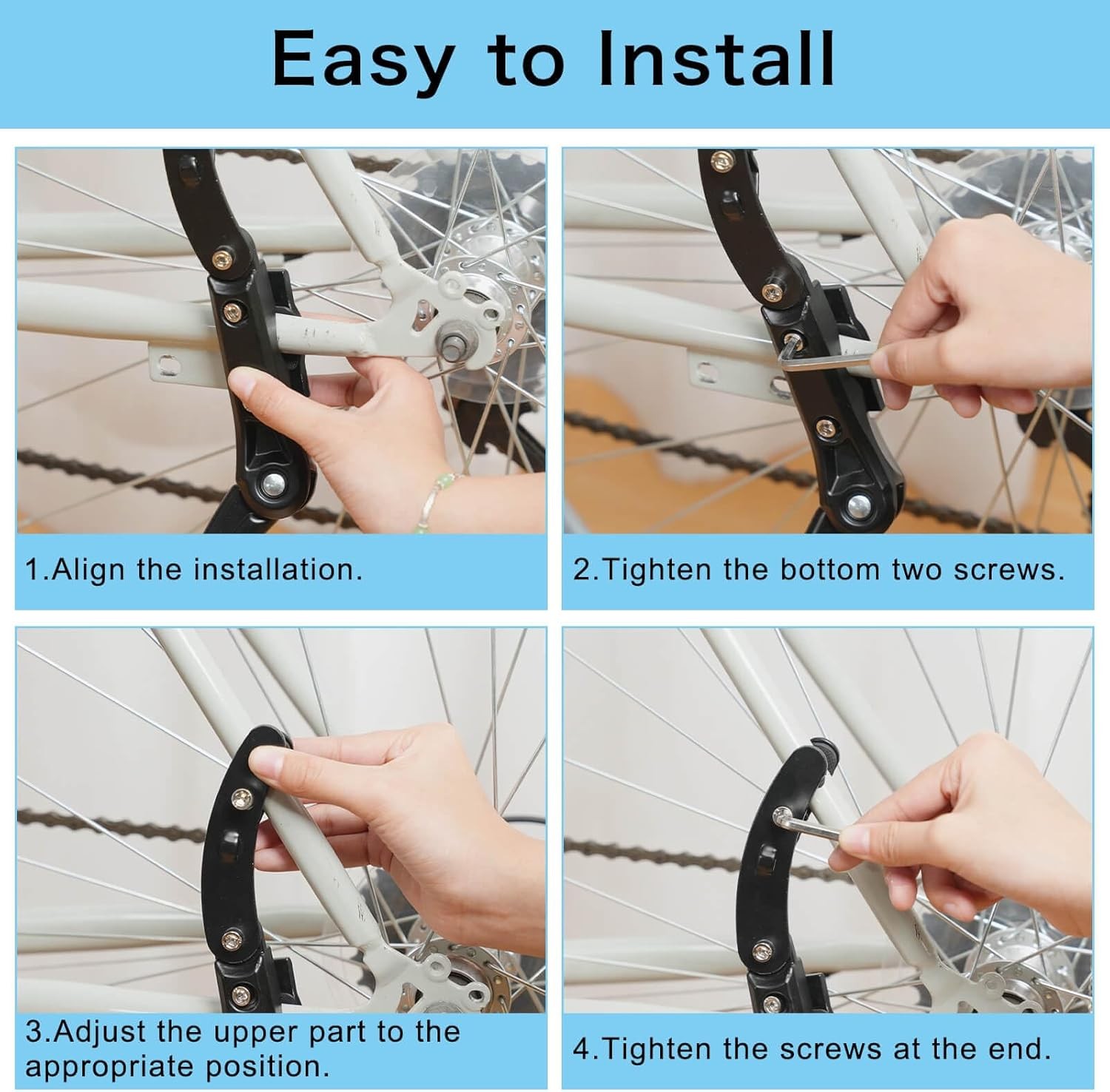 Easy to Install

1.Align the installation.

2.Tighten the bottom two screws.

3.Adjust the upper part to the appropriate position.

4.Tighten the screws at the end.