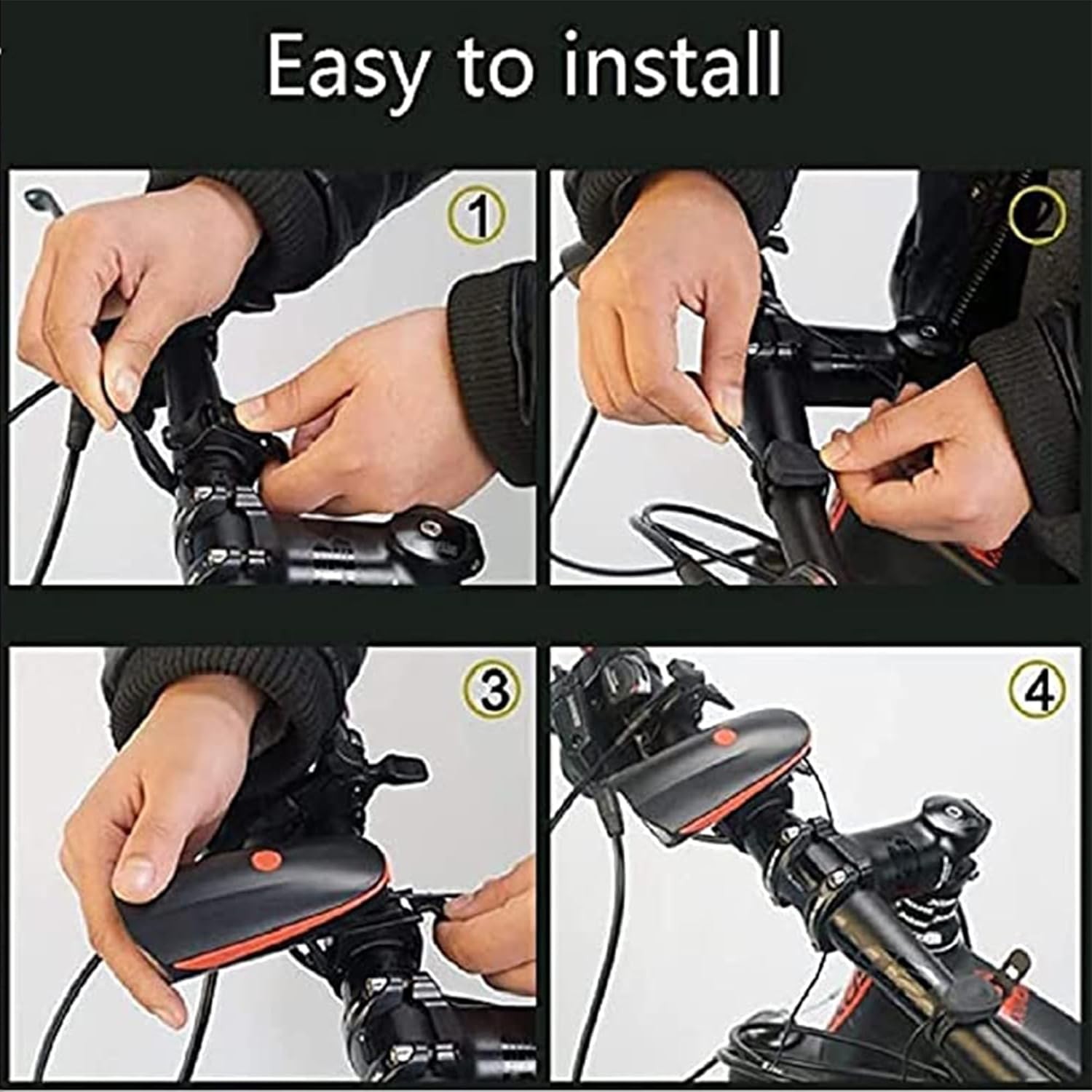 Easy to install

1

2

3

4