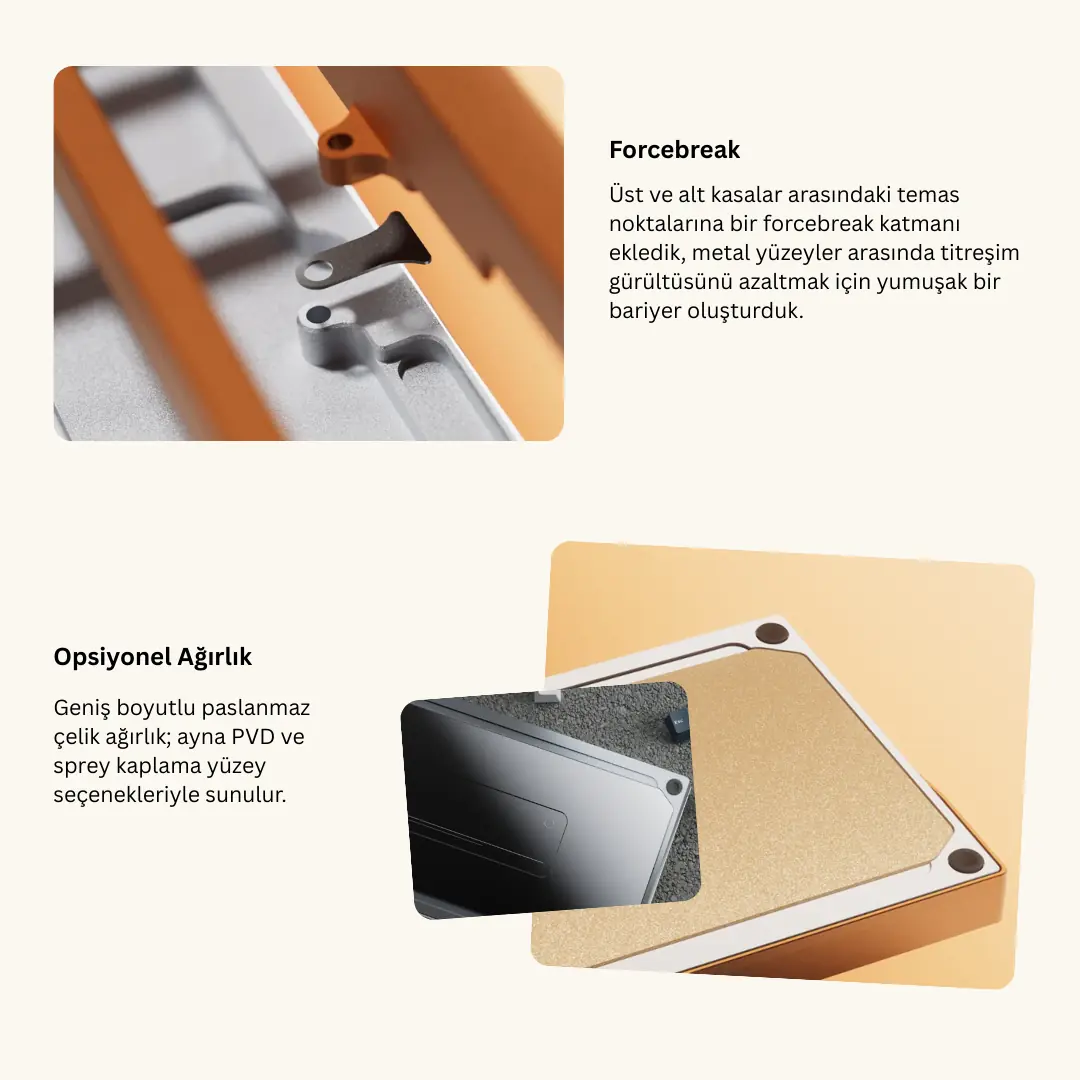 Forcebreak

Üst ve alt kasalar arasındaki temas noktalarına bir forcebreak katmanı ekledik, metal yüzeyler arasında titreşim gürültüsünü azaltmak için yumuşak bir bariyer oluşturduk.

Opsiyonel Ağırlık

Geniş boyutlu paslanmaz çelik ağırlık; ayna PVD ve sprey kaplama yüzey seçenekleriyle sunulur.