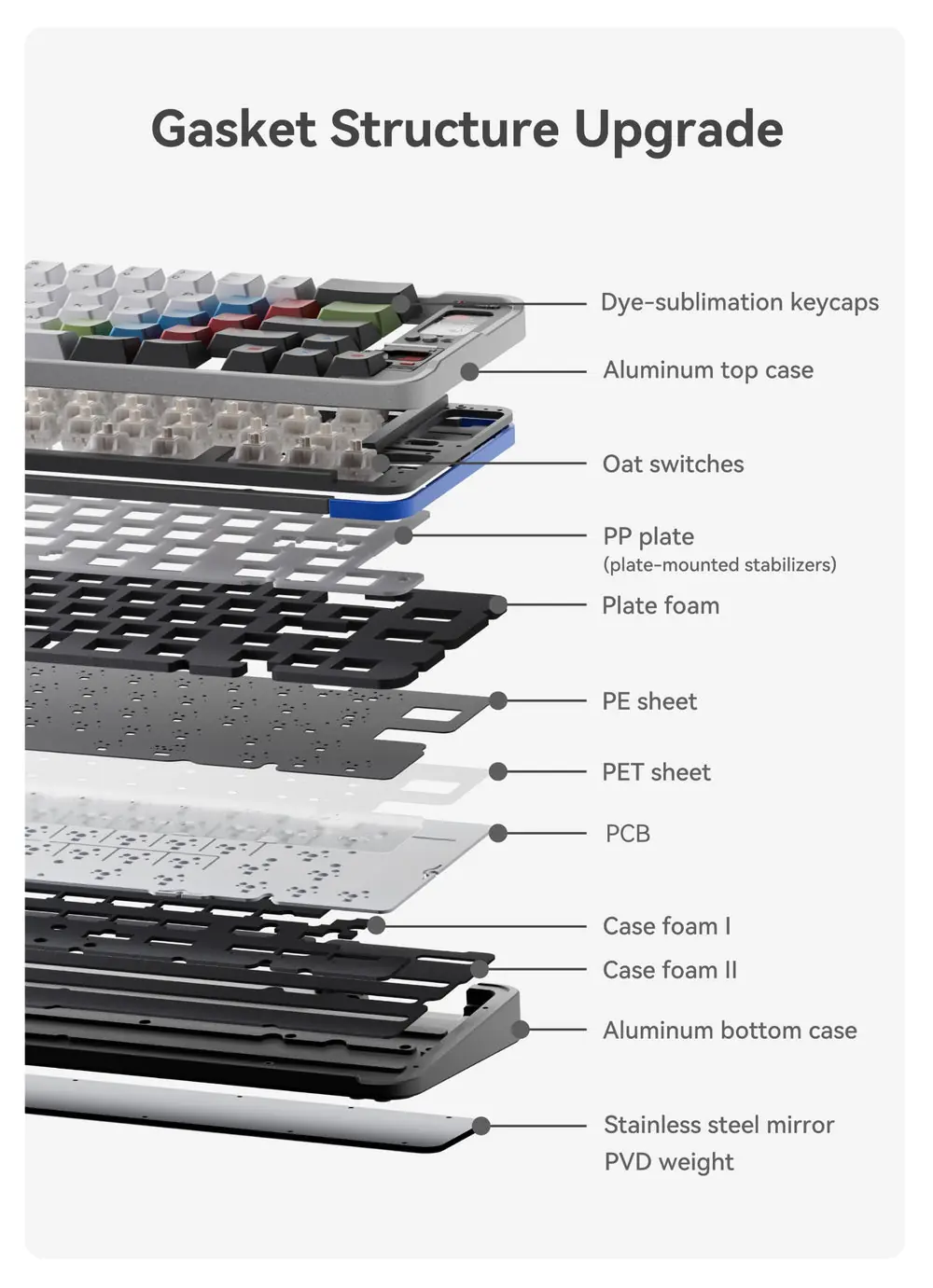 Gasket Structure Upgrade

Dye-sublimation keycaps

Aluminum top case

Oat switches

PP plate
(plate-mounted stabilizers)

Plate foam

PE sheet

PET sheet

PCB

Case foam I

Case foam II

Aluminum bottom case

Stainless steel mirror
PVD weight