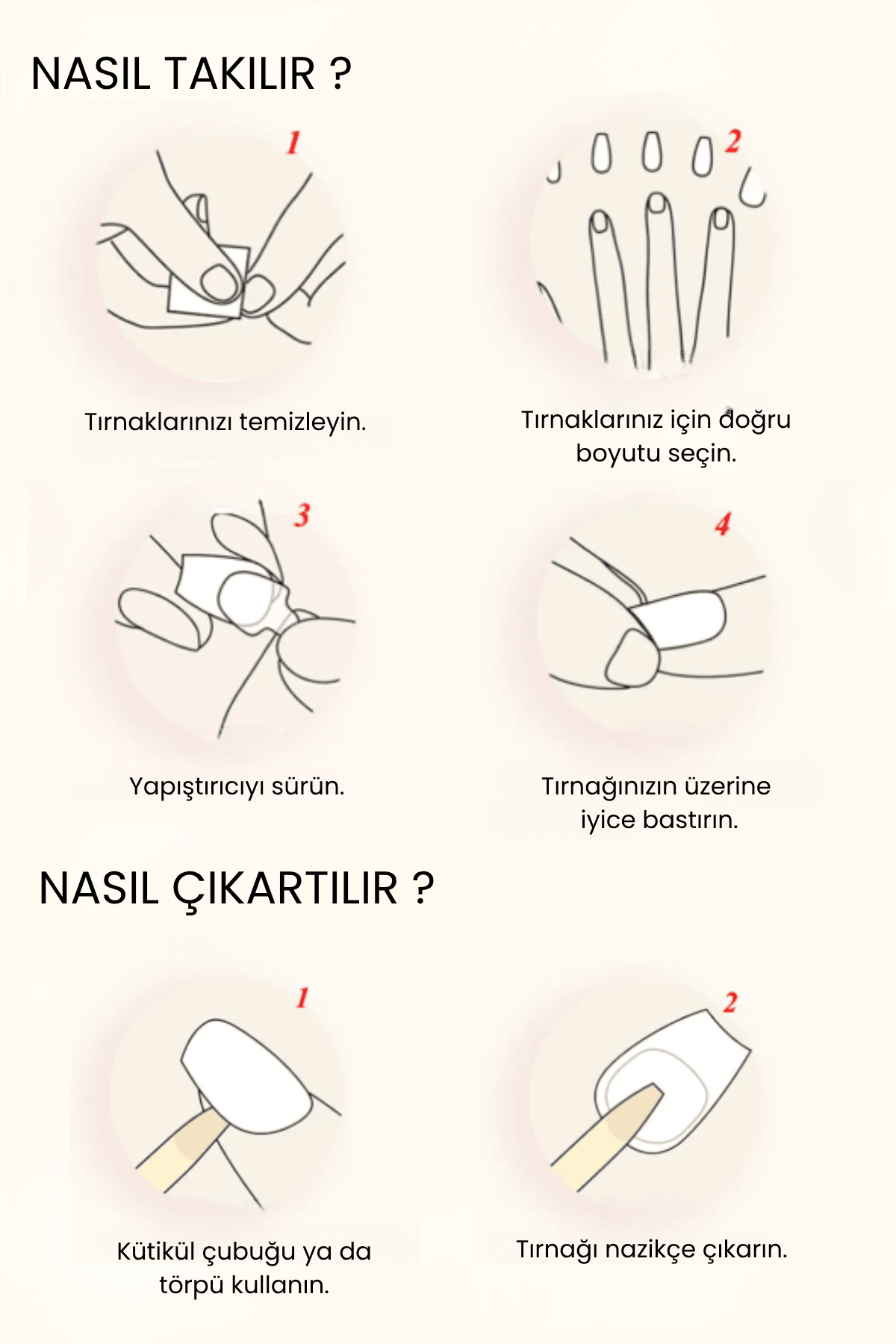 NASIL TAKILIR ?

1

Tırnaklarınızı temizleyin.

2

Tırnaklarınız için doğru boyutu seçin.

3

Yapıştırıcıyı sürün.

4

Tırnağınızın üzerine iyice bastırın.

NASIL ÇIKARTILIR ?

1

Kütikül çubuğu ya da törpü kullanın.

2

Tırnağı nazikçe çıkarın.