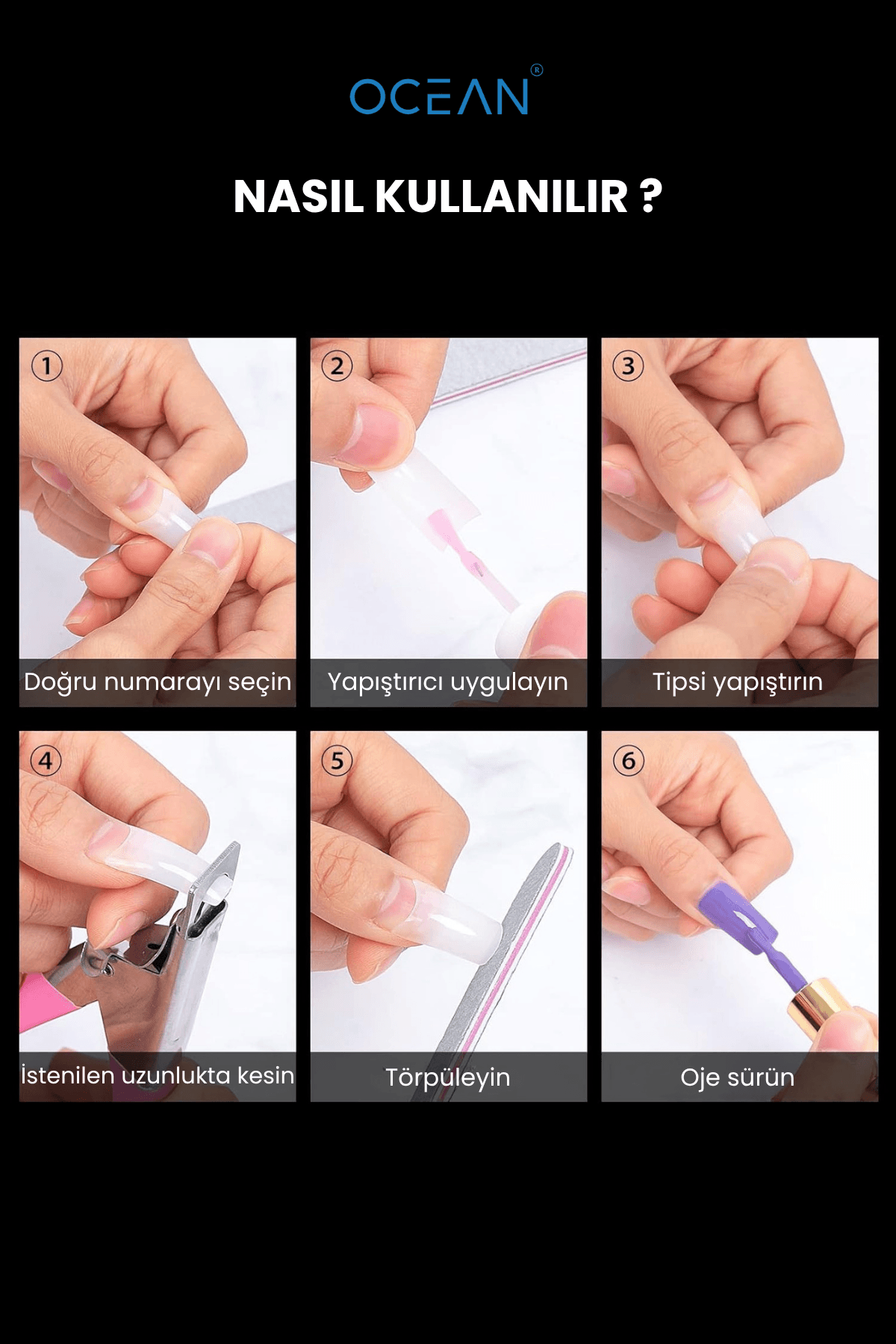 OCEAN®

NASIL KULLANILIR ?

1
Doğru numarayı seçin

2
Yapıştırıcı uygulayın

3
Tipsi yapıştırın

4
İstenilen uzunlukta kesin

5
Törpüleyin

6
Oje sürün