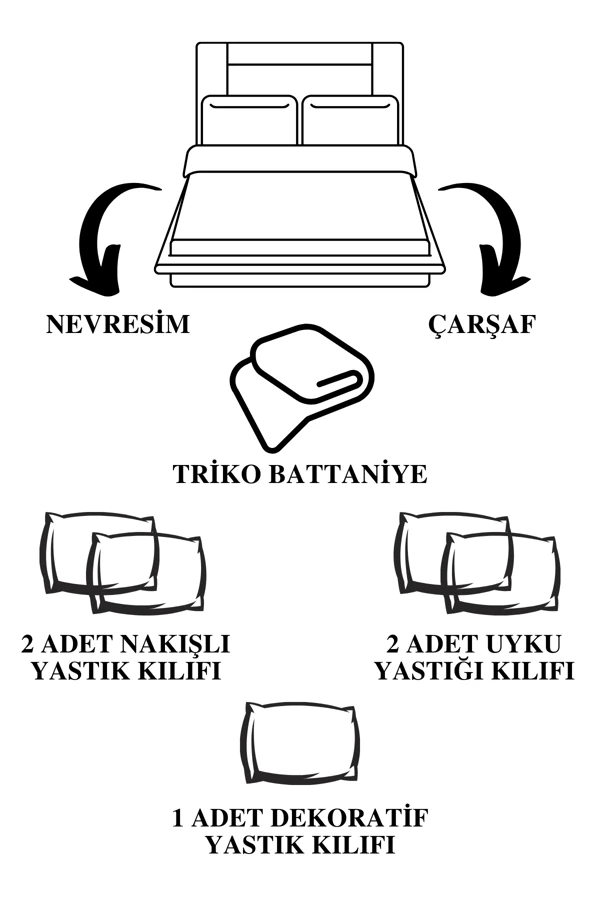 NEVRESİM

ÇARŞAF

TRİKO BATTANİYE

2 ADET NAKIŞLI YASTIK KILIFI

2 ADET UYKU YASTIĞI KILIFI

1 ADET DEKORATİF YASTIK KILIFI