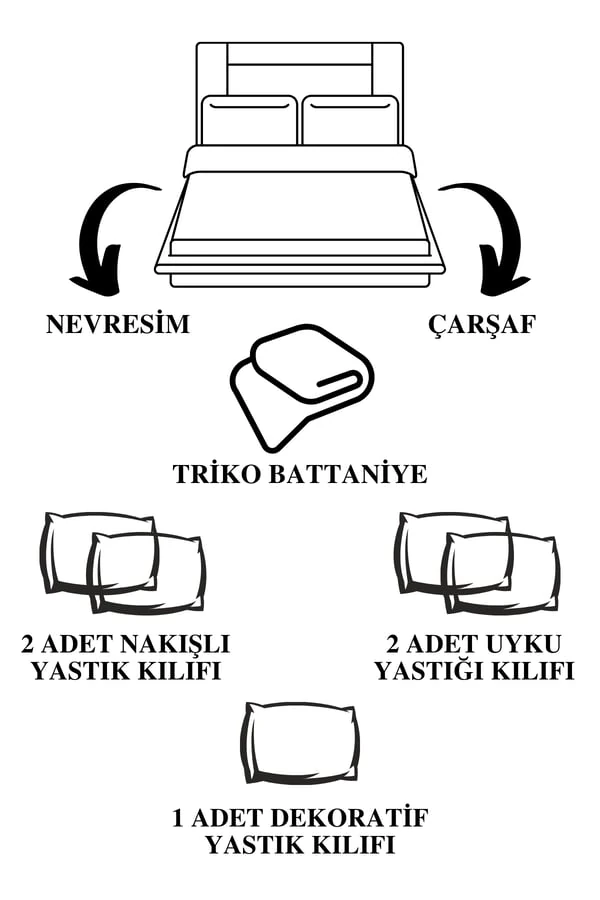 NEVRESİM

ÇARŞAF

TRİKO BATTANİYE

2 ADET NAKIŞLI YASTIK KILIFI

2 ADET UYKU YASTIĞI KILIFI

1 ADET DEKORATİF YASTIK KILIFI