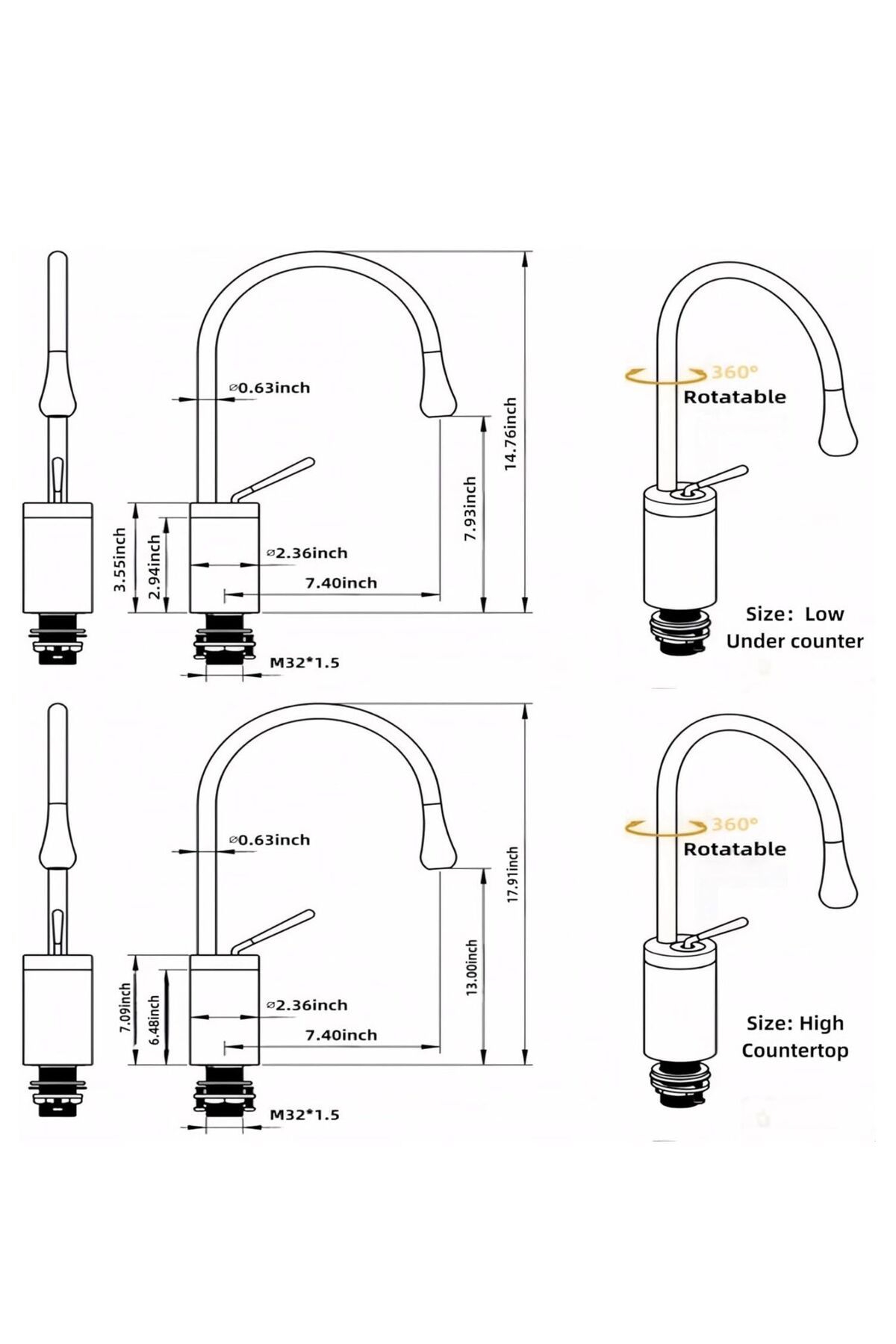 ⌀0.63inch

14.76inch

7.93inch

3.55inch

2.94inch

⌀2.36inch

7.40inch

M32*1.5

360°
Rotatable

Size: Low
Under counter

⌀0.63inch

17.91inch

13.00inch

7.09inch

6.48inch

⌀2.36inch

7.40inch

M32*1.5

360°
Rotatable

Size: High
Countertop