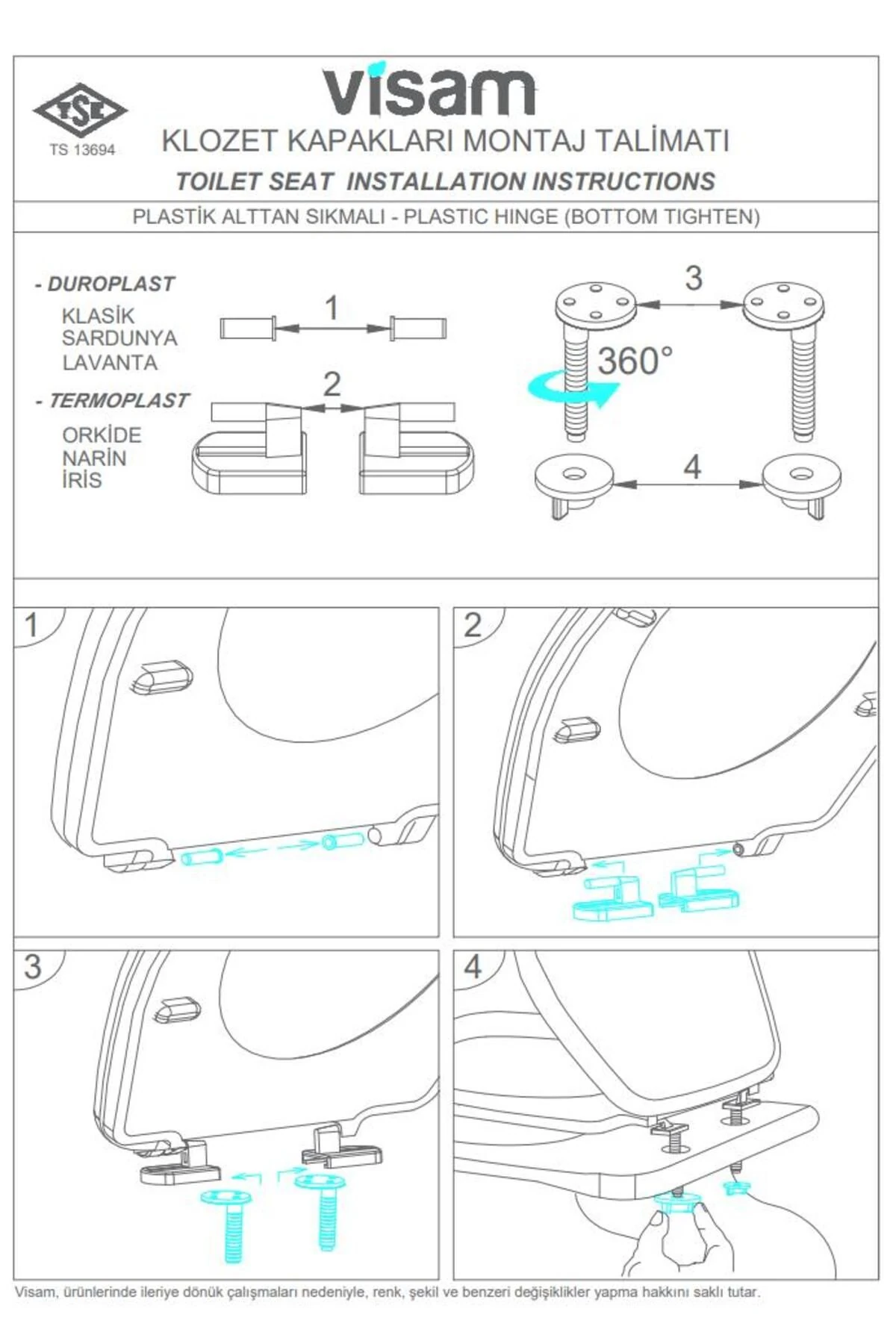 TSE
TS 13694

visam

KLOZET KAPAKLARI MONTAJ TALİMATI

TOILET SEAT INSTALLATION INSTRUCTIONS

PLASTİK ALTTAN SIKMALI - PLASTIC HINGE (BOTTOM TIGHTEN)

- DUROPLAST
KLASİK
SARDUNYA
LAVANTA

- TERMOPLAST
ORKİDE
NARİN
İRİS

1

2

3

360°

4

1

2

3

4

Visam, ürünlerinde ileriye dönük çalışmaları nedeniyle, renk, şekil ve benzeri değişiklikler yapma hakkını saklı tutar.