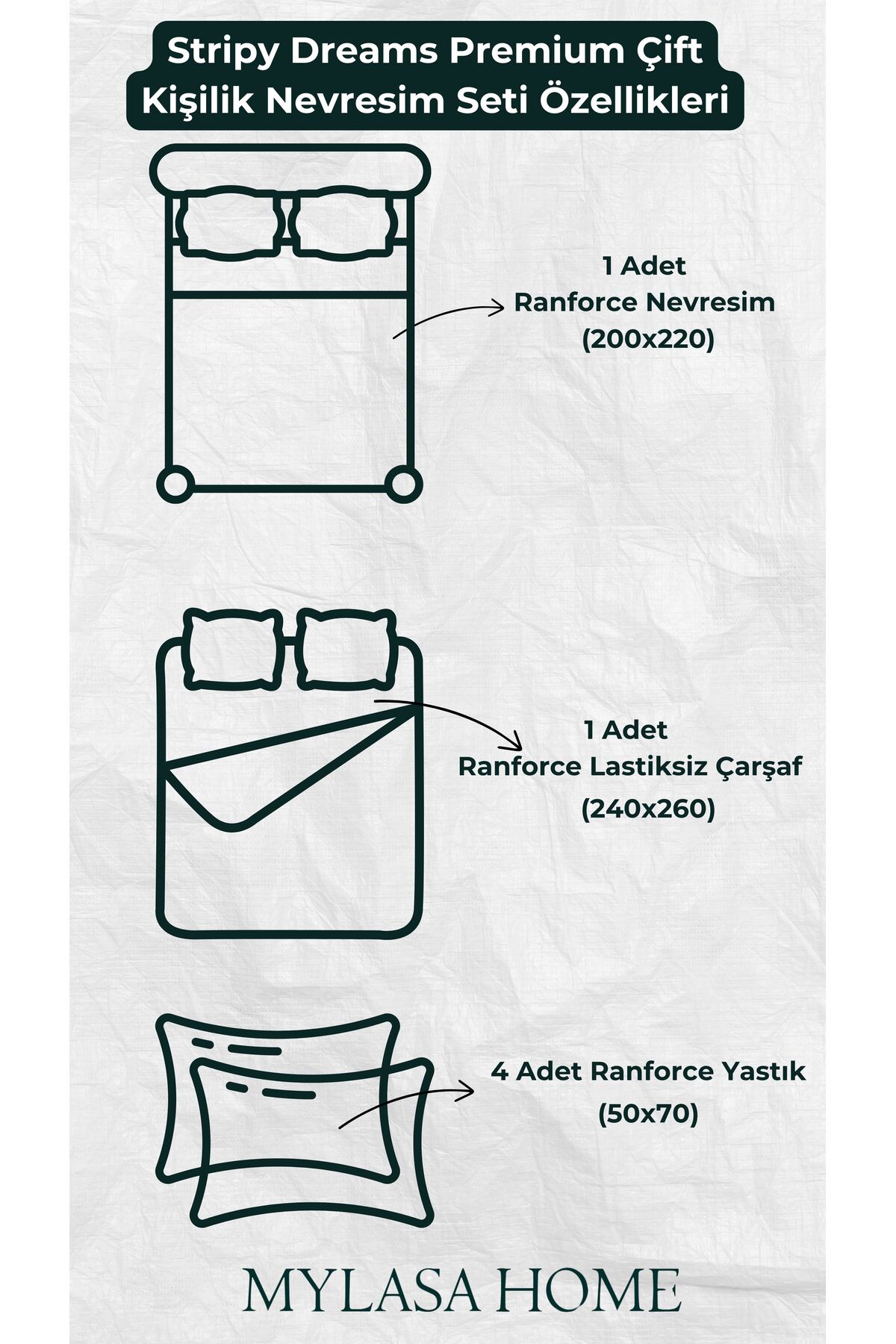 Stripy Dreams Premium Çift Kişilik Nevresim Seti Özellikleri

1 Adet
Ranforce Nevresim
(200x220)

1 Adet
Ranforce Lastiksiz Çarşaf
(240x260)

4 Adet Ranforce Yastık
(50x70)

MYLASA HOME