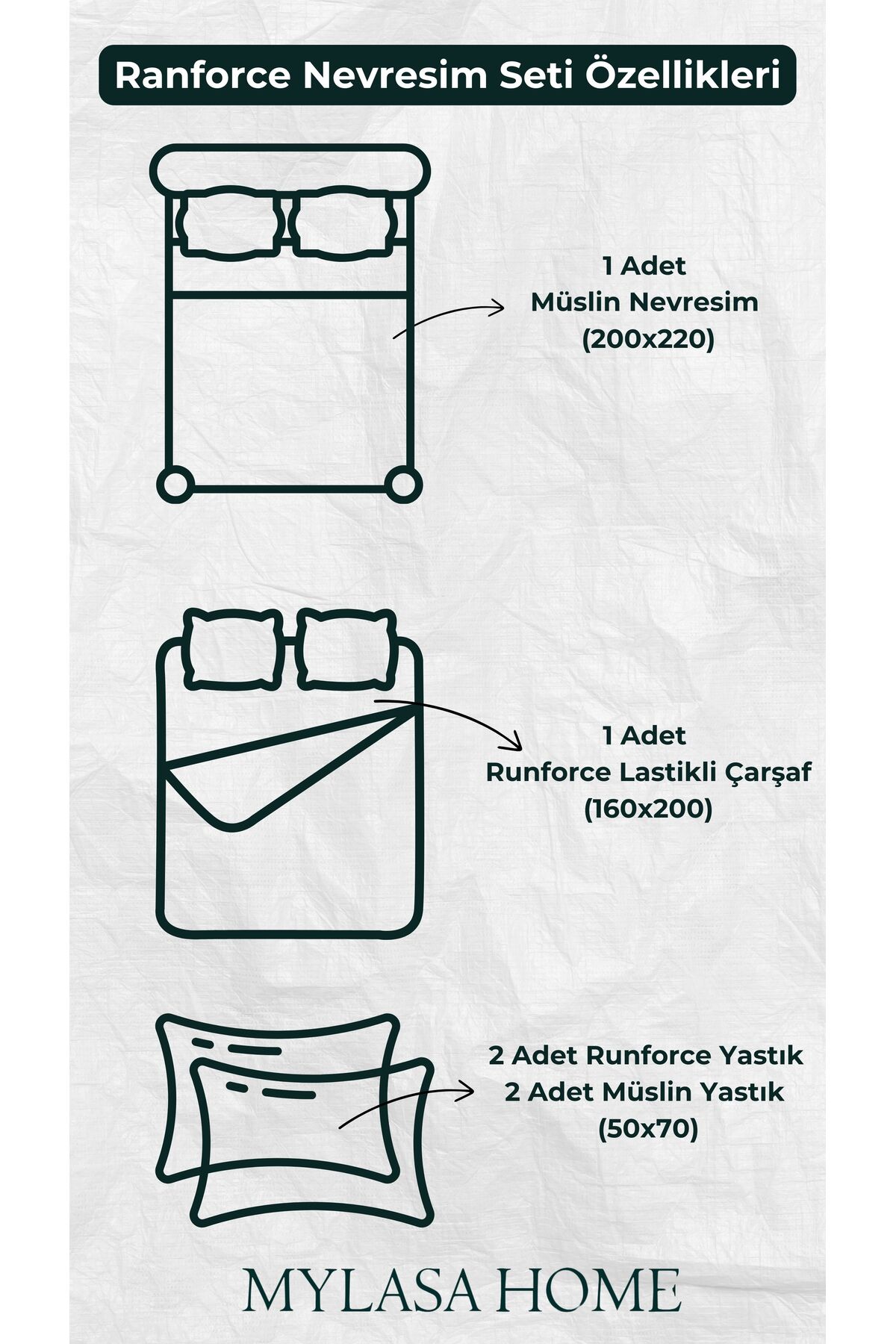 Ranforce Nevresim Seti Özellikleri

1 Adet
Müslin Nevresim
(200x220)

1 Adet
Runforce Lastikli Çarşaf
(160x200)

2 Adet Runforce Yastık
2 Adet Müslin Yastık
(50x70)

MYLASA HOME