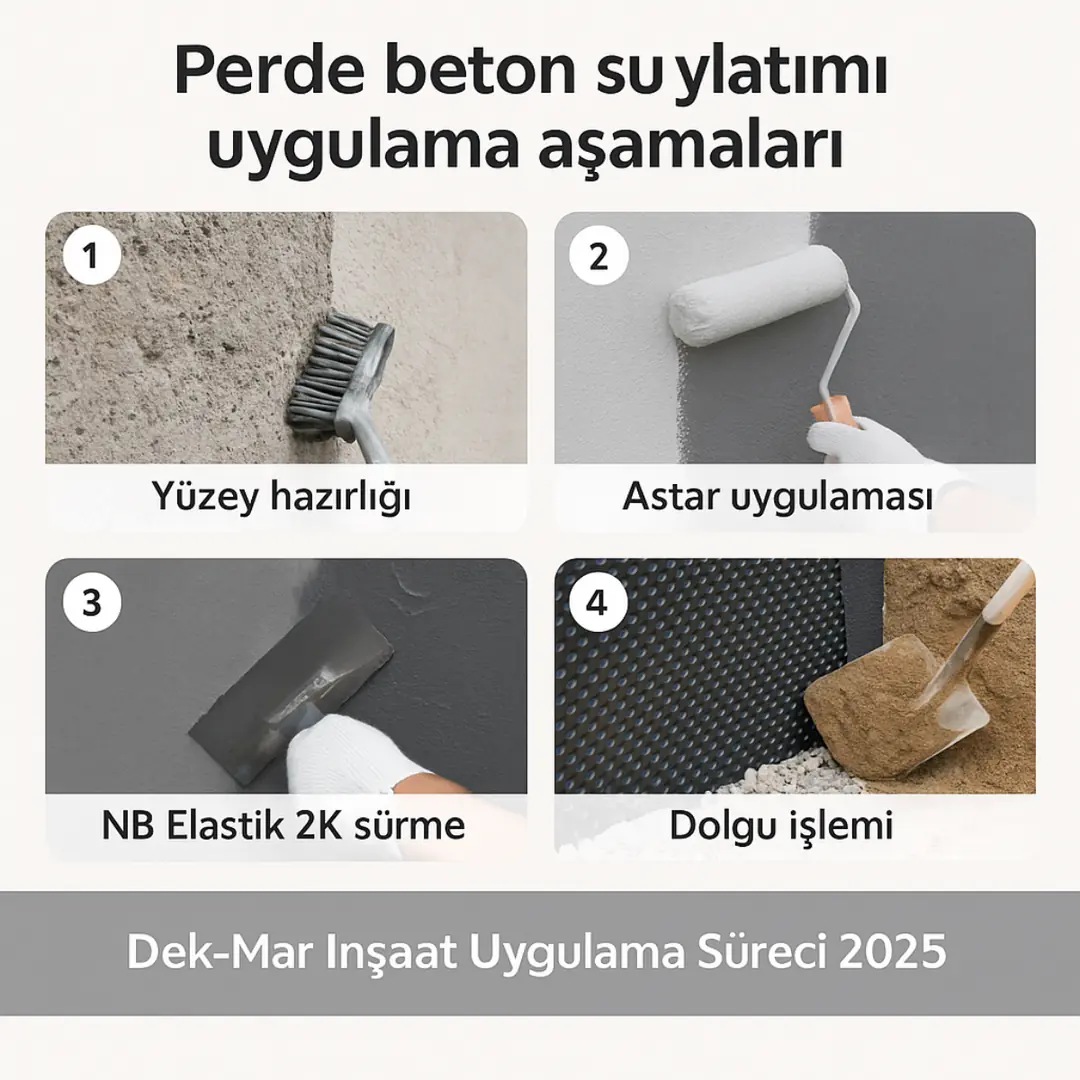 Perde beton su ylatımı uygulama aşamaları

1
Yüzey hazırlığı

2
Astar uygulaması

3
NB Elastik 2K sürme

4
Dolgu işlemi

Dek-Mar Inşaat Uygulama Süreci 2025