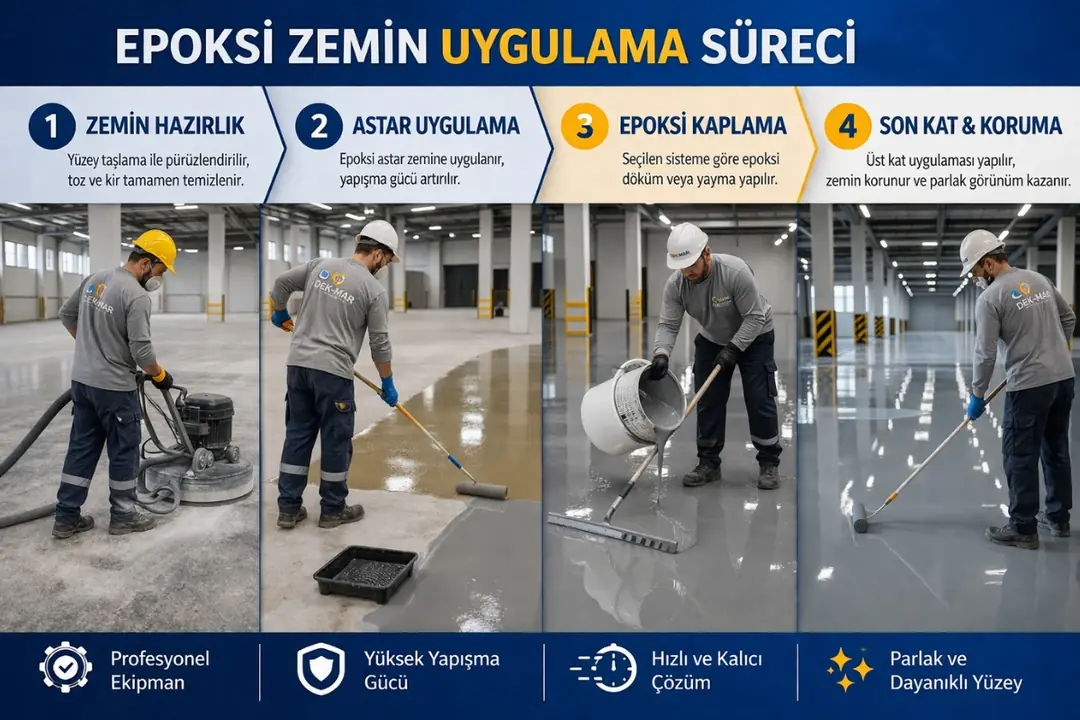 EPOKSİ ZEMİN UYGULAMA SÜRECİ

1 ZEMİN HAZIRLIK
Yüzey taşlama ile pürüzlendirilir, toz ve kir tamamen temizlenir.

2 ASTAR UYGULAMA
Epoksi astar zemine uygulanır, yapışma gücü artırılır.

3 EPOKSİ KAPLAMA
Seçilen sisteme göre epoksi döküm veya yayma yapılır.

4 SON KAT & KORUMA
Üst kat uygulaması yapılır, zemin korunur ve parlak görünüm kazanır.

DEK-MAR

DEK-MAR

DEK-MAR

DEK-MAR

Profesyonel Ekipman

Yüksek Yapışma Gücü

Hızlı ve Kalıcı Çözüm

Parlak ve Dayanıklı Yüzey