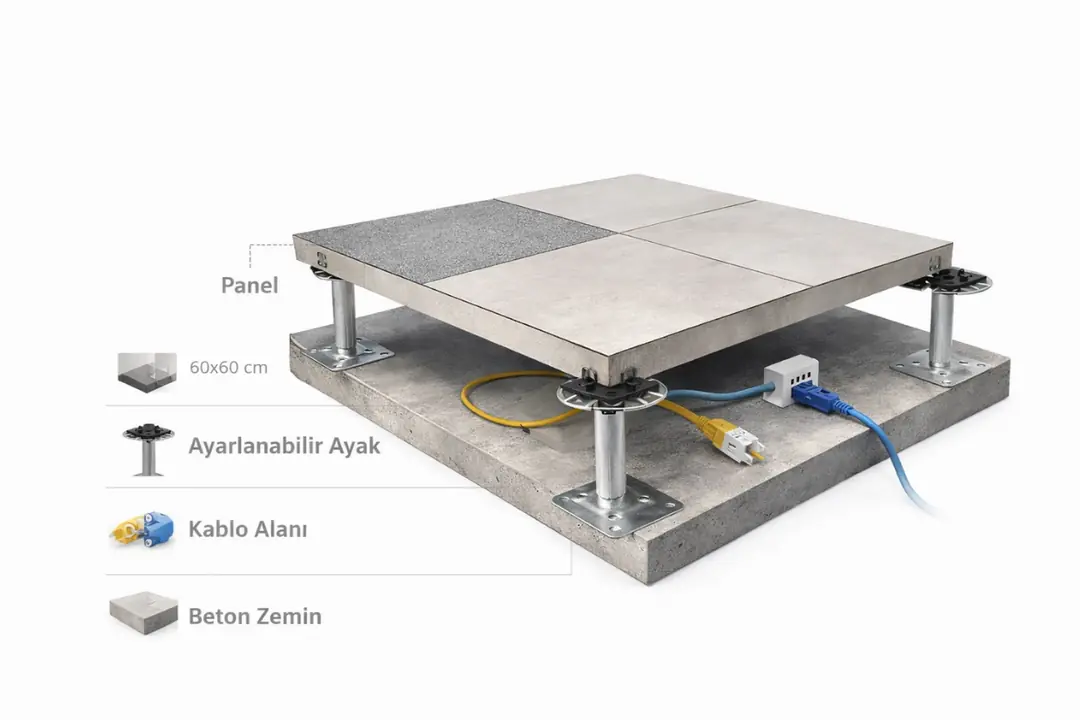 Panel

60x60 cm

Ayarlanabilir Ayak

Kablo Alanı

Beton Zemin