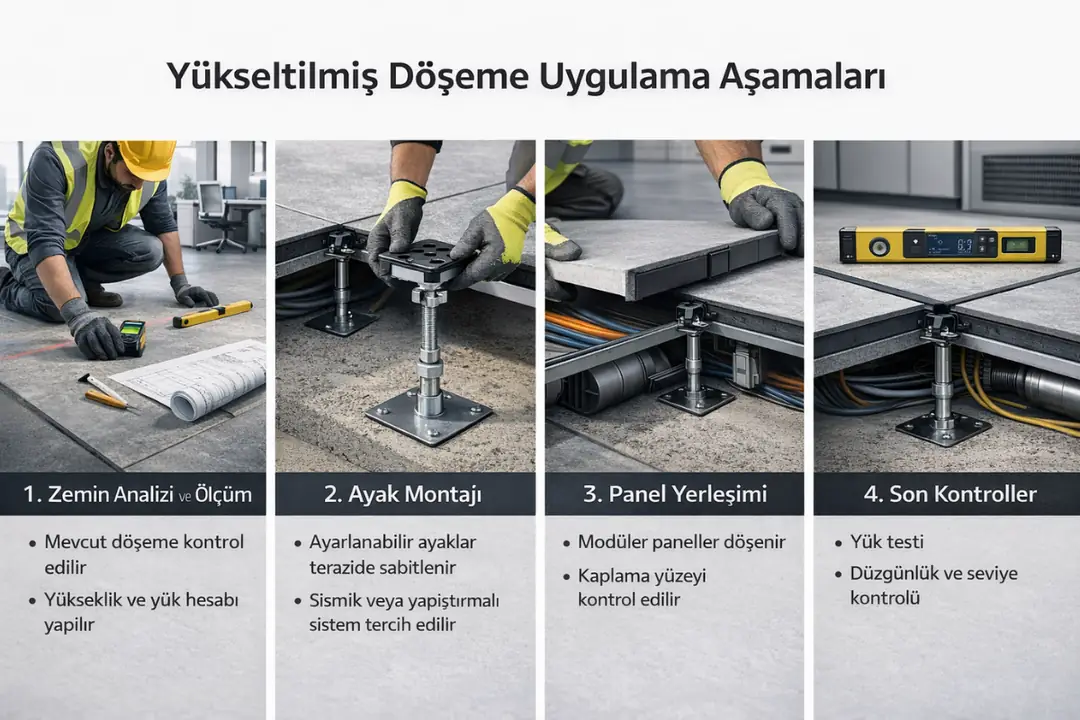 Yükseltilmiş Döşeme Uygulama Aşamaları

1. Zemin Analizi ve Ölçüm

• Mevcut döşeme kontrol edilir

• Yükseklik ve yük hesabı yapılır

2. Ayak Montajı

• Ayarlanabilir ayaklar terazide sabitlenir

• Sismik veya yapıştırmalı sistem tercih edilir

3. Panel Yerleşimi

• Modüler paneller döşenir

• Kaplama yüzeyi kontrol edilir

4. Son Kontroller

• Yük testi

• Düzgünlük ve seviye kontrolü