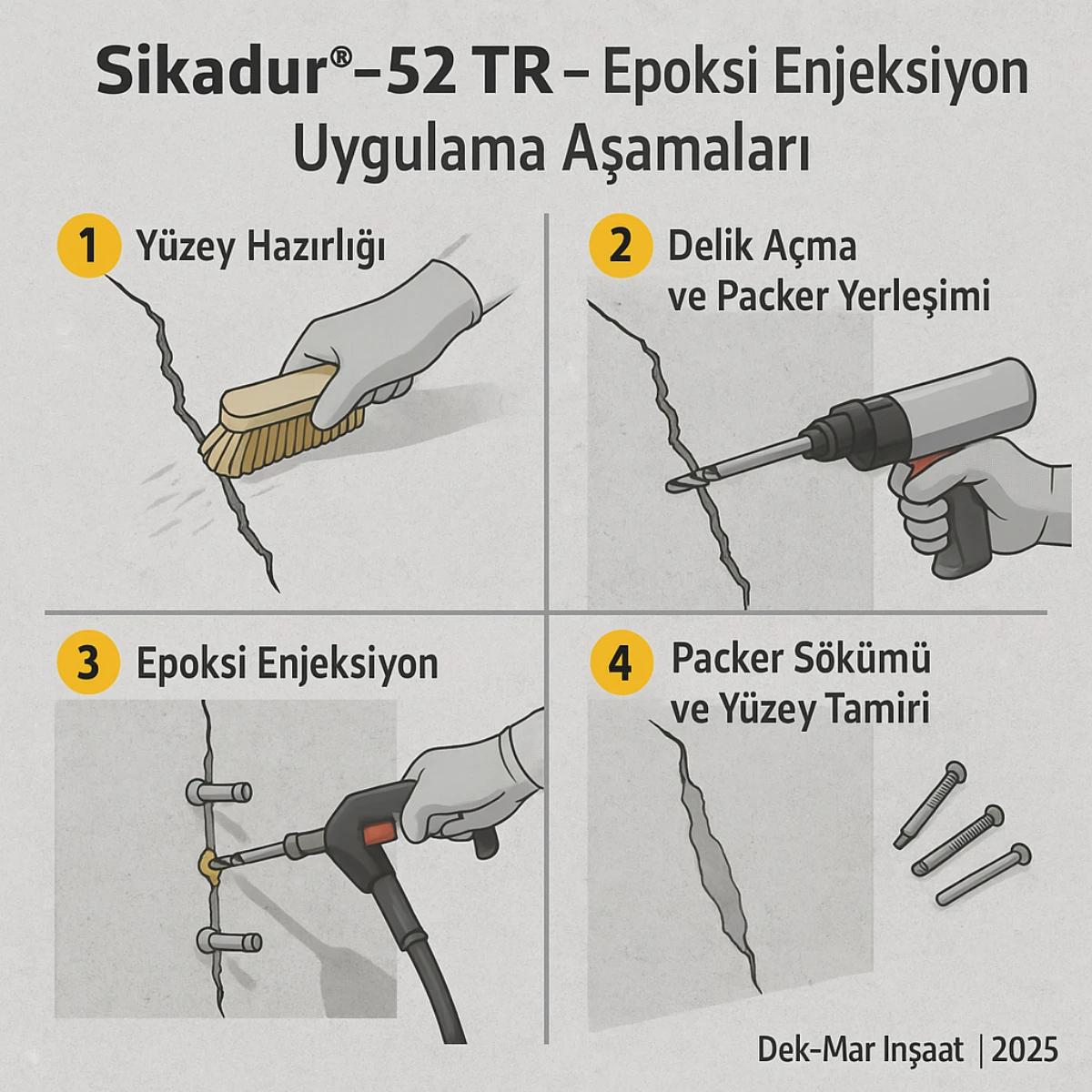 Sikadur®–52 TR – Epoksi Enjeksiyon Uygulama Aşamaları

1 Yüzey Hazırlığı

2 Delik Açma ve Packer Yerleşimi

3 Epoksi Enjeksiyon

4 Packer Sökümü ve Yüzey Tamiri

Dek-Mar Inşaat | 2025