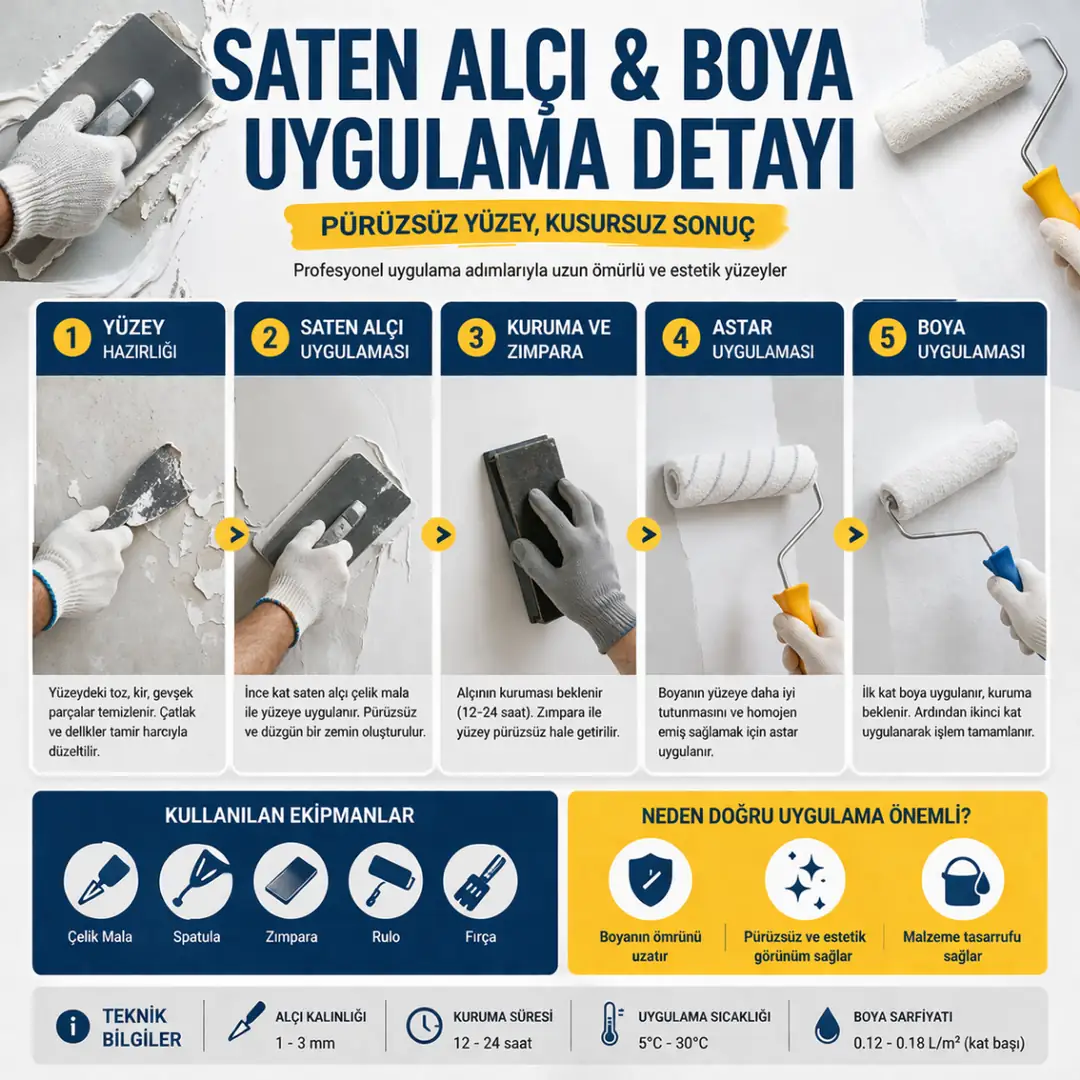 SATEN ALÇI & BOYA UYGULAMA DETAYI

PÜRÜZSÜZ YÜZEY, KUSURSUZ SONUÇ

Profesyonel uygulama adımlarıyla uzun ömürlü ve estetik yüzeyler

1 YÜZEY HAZIRLIĞI

Yüzeydeki toz, kir, gevşek parçalar temizlenir. Çatlak ve delikler tamir harcıyla düzeltilir.

2 SATEN ALÇI UYGULAMASI

İnce kat saten alçı çelik mala ile yüzeye uygulanır. Pürüzsüz ve düzgün bir zemin oluşturulur.

3 KURUMA VE ZIMPARA

Alçının kuruması beklenir (12-24 saat). Zımpara ile yüzey pürüzsüz hale getirilir.

4 ASTAR UYGULAMASI

Boyanın yüzeye daha iyi tutunmasını ve homojen emiş sağlamak için astar uygulanır.

5 BOYA UYGULAMASI

İlk kat boya uygulanır, kuruma beklenir. Ardından ikinci kat uygulanarak işlem tamamlanır.

KULLANILAN EKİPMANLAR

Çelik Mala
Spatula
Zımpara
Rulo
Fırça

NEDEN DOĞRU UYGULAMA ÖNEMLİ?

Boyanın ömrünü uzatır
Pürüzsüz ve estetik görünüm sağlar
Malzeme tasarrufu sağlar

TEKNİK BİLGİLER

ALÇI KALINLIĞI
1 - 3 mm

KURUMA SÜRESİ
12 - 24 saat

UYGULAMA SICAKLIĞI
5°C - 30°C

BOYA SARFİYATI
0.12 - 0.18 L/m² (kat başı)