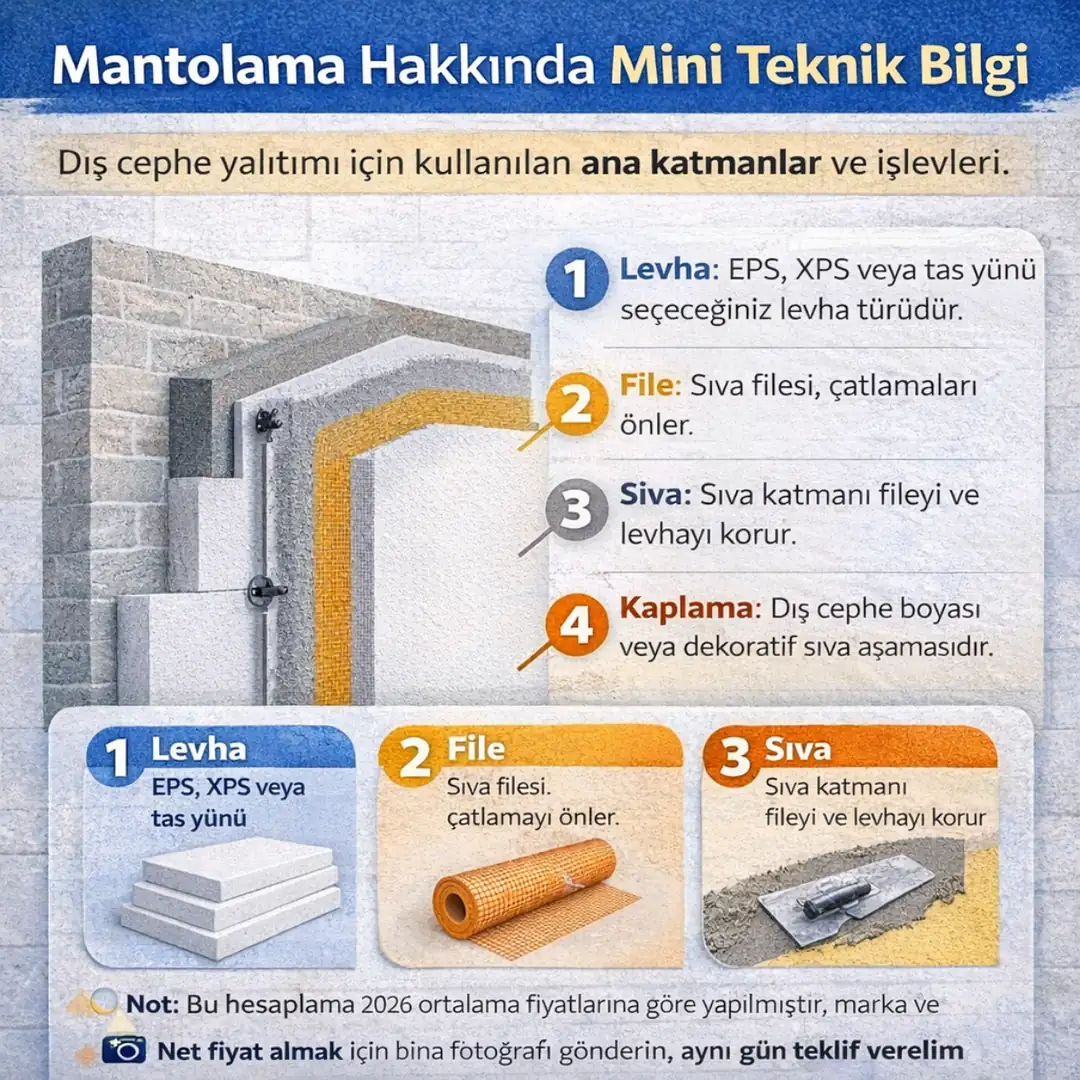 Mantolama Hakkında Mini Teknik Bilgi

Dış cephe yalıtımı için kullanılan ana katmanlar ve işlevleri.

1 Levha: EPS, XPS veya tas yünü seçeceğiniz levha türüdür.

2 File: Sıva filesi, çatlamaları önler.

3 Siva: Sıva katmanı fileyi ve levhayı korur.

4 Kaplama: Dış cephe boyası veya dekoratif sıva aşamasıdır.

1 Levha
EPS, XPS veya tas yünü

2 File
Sıva filesi. çatlamayı önler.

3 Sıva
Sıva katmanı fileyi ve levhayı korur

Not: Bu hesaplama 2026 ortalama fiyatlarına göre yapılmıştır, marka ve

Net fiyat almak için bina fotoğrafı gönderin, aynı gün teklif verelim