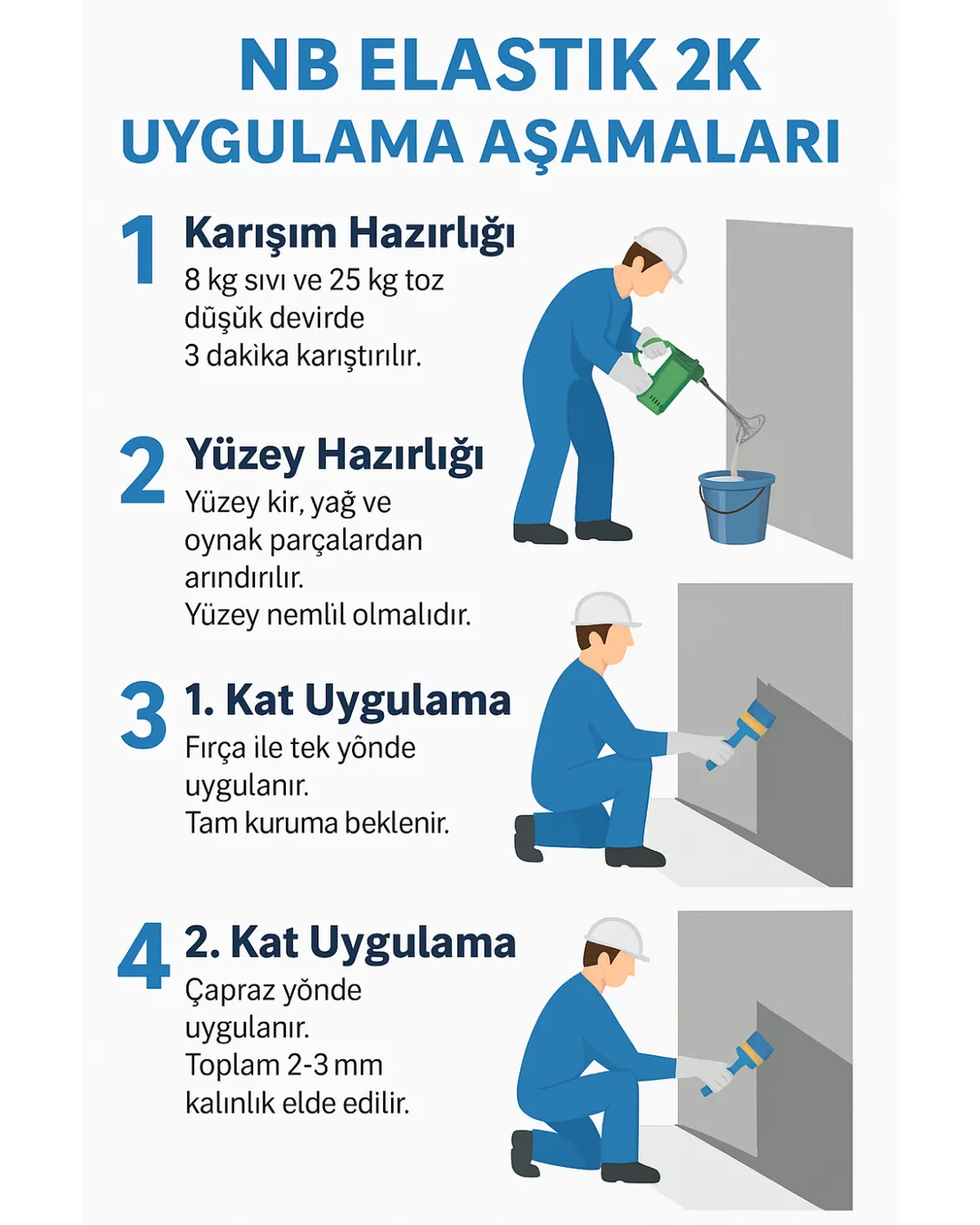 NB ELASTIK 2K
UYGULAMA AŞAMALARI

1
Karışım Hazırlığı
8 kg sıvı ve 25 kg toz düşük devirde 3 dakika karıştırılır.

2
Yüzey Hazırlığı
Yüzey kir, yağ ve oynak parçalardan arındırılır.
Yüzey nemlil olmalıdır.

3
1. Kat Uygulama
Fırça ile tek yönde uygulanır.
Tam kuruma beklenir.

4
2. Kat Uygulama
Çapraz yönde uygulanır.
Toplam 2-3 mm kalınlık elde edilir.