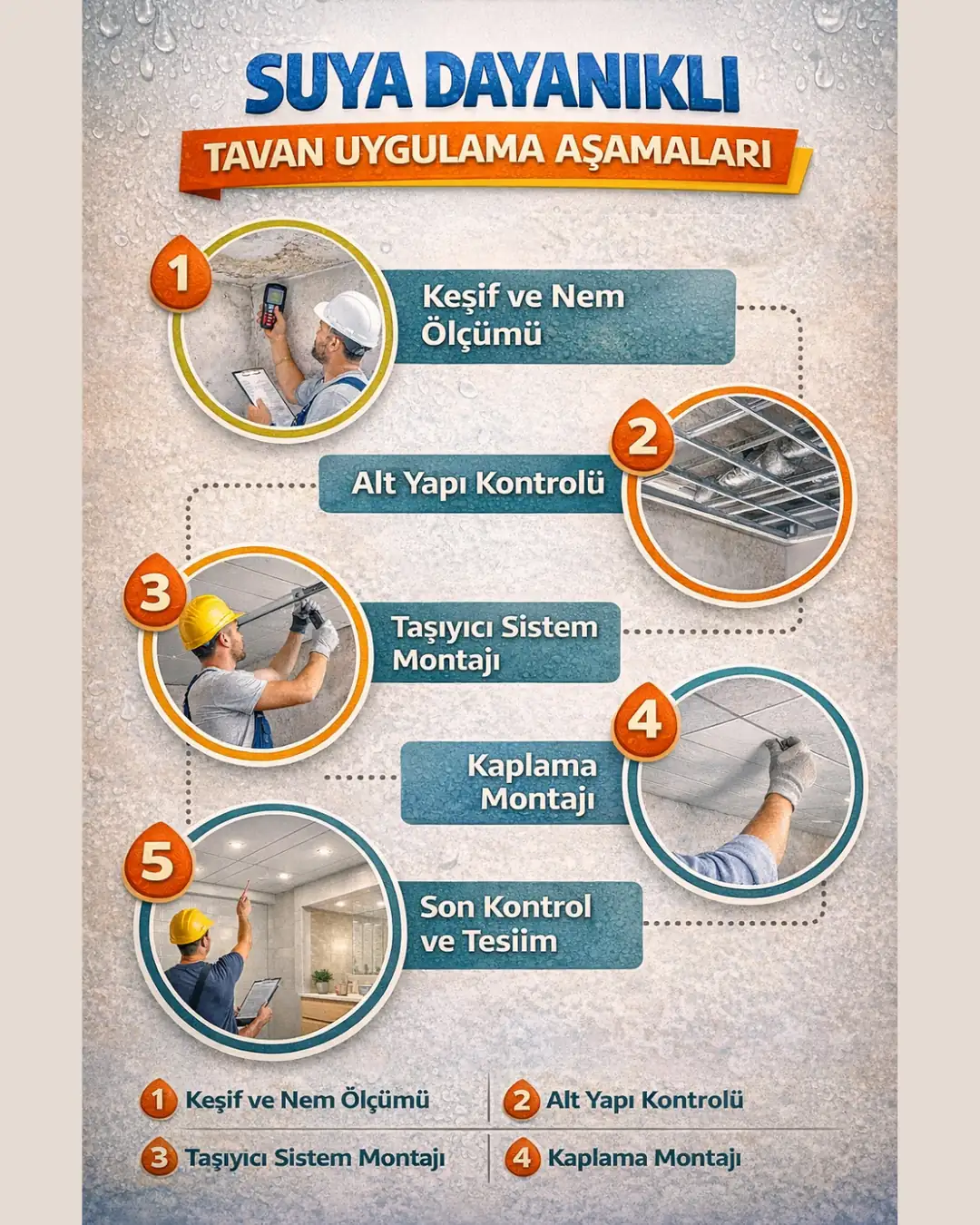 SUYA DAYANIKLI

TAVAN UYGULAMA AŞAMALARI

1 Keşif ve Nem Ölçümü

2 Alt Yapı Kontrolü

3 Taşıyıcı Sistem Montajı

4 Kaplama Montajı

5 Son Kontrol ve Tesiim

1 Keşif ve Nem Ölçümü
2 Alt Yapı Kontrolü
3 Taşıyıcı Sistem Montajı
4 Kaplama Montajı