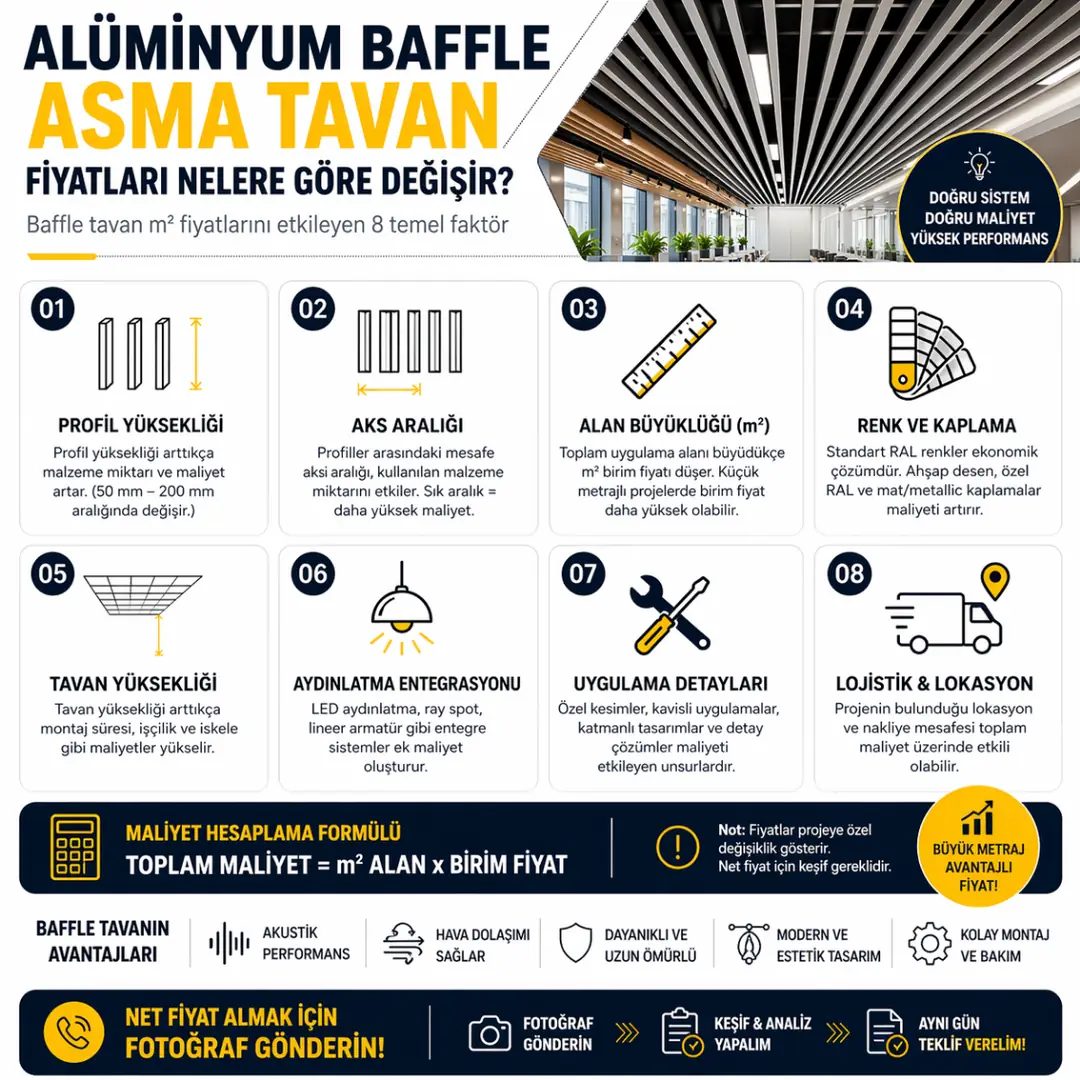 ALÜMİNYUM BAFFLE
ASMA TAVAN
FİYATLARI NELERE GÖRE DEĞİŞİR?
Baffle tavan m² fiyatlarını etkileyen 8 temel faktör

DOĞRU SİSTEM
DOĞRU MALİYET
YÜKSEK PERFORMANS

01
PROFİL YÜKSEKLİĞİ
Profil yüksekliği arttıkça malzeme miktarı ve maliyet artar. (50 mm – 200 mm aralığında değişir.)

02
AKS ARALIĞI
Profiller arasındaki mesafe aksi aralığı, kullanılan malzeme miktarını etkiler. Sık aralık = daha yüksek maliyet.

03
ALAN BÜYÜKLÜĞÜ (m²)
Toplam uygulama alanı büyüdükçe m² birim fiyatı düşer. Küçük metrajlı projelerde birim fiyat daha yüksek olabilir.

04
RENK VE KAPLAMA
Standart RAL renkler ekonomik çözümdür. Ahşap desen, özel RAL ve mat/metallic kaplamalar maliyeti artırır.

05
TAVAN YÜKSEKLİĞİ
Tavan yüksekliği arttıkça montaj süresi, işçilik ve iskele gibi maliyetler yükselir.

06
AYDINLATMA ENTEGRASYONU
LED aydınlatma, ray spot, lineer armatür gibi entegre sistemler ek maliyet oluşturur.

07
UYGULAMA DETAYLARI
Özel kesimler, kavisli uygulamalar, katmanlı tasarımlar ve detay çözümler maliyeti etkileyen unsurlardır.

08
LOJİSTİK & LOKASYON
Projenin bulunduğu lokasyon ve nakliye mesafesi toplam maliyet üzerinde etkili olabilir.

MALİYET HESAPLAMA FORMÜLÜ
TOPLAM MALİYET = m² ALAN x BİRİM FİYAT

Not: Fiyatlar projeye özel değişiklik gösterir. Net fiyat için keşif gereklidir.

BÜYÜK METRAJ AVANTAJLI FİYAT!

BAFFLE TAVANIN AVANTAJLARI
AKUSTİK PERFORMANS
HAVA DOLAŞIMI SAĞLAR
DAYANIKLI VE UZUN ÖMÜRLÜ
MODERN VE ESTETİK TASARIM
KOLAY MONTAJ VE BAKIM

NET FİYAT ALMAK İÇİN FOTOĞRAF GÖNDERİN!
FOTOĞRAF GÖNDERİN
KEŞİF & ANALİZ YAPALIM
AYNI GÜN TEKLİF VERELİM!