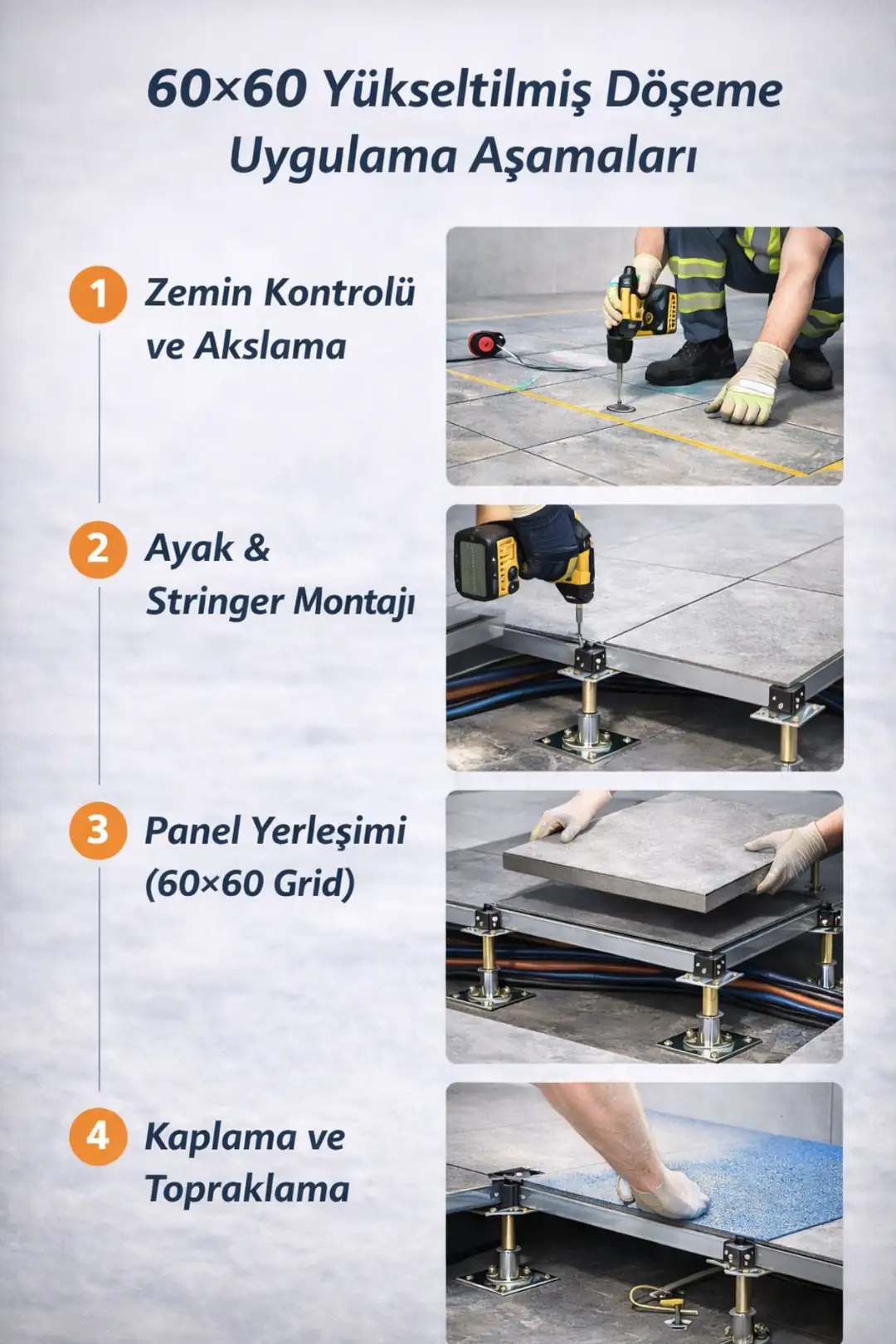 60×60 Yükseltilmiş Döşeme Uygulama Aşamaları

1 Zemin Kontrolü ve Akslama

2 Ayak & Stringer Montajı

3 Panel Yerleşimi (60×60 Grid)

4 Kaplama ve Topraklama