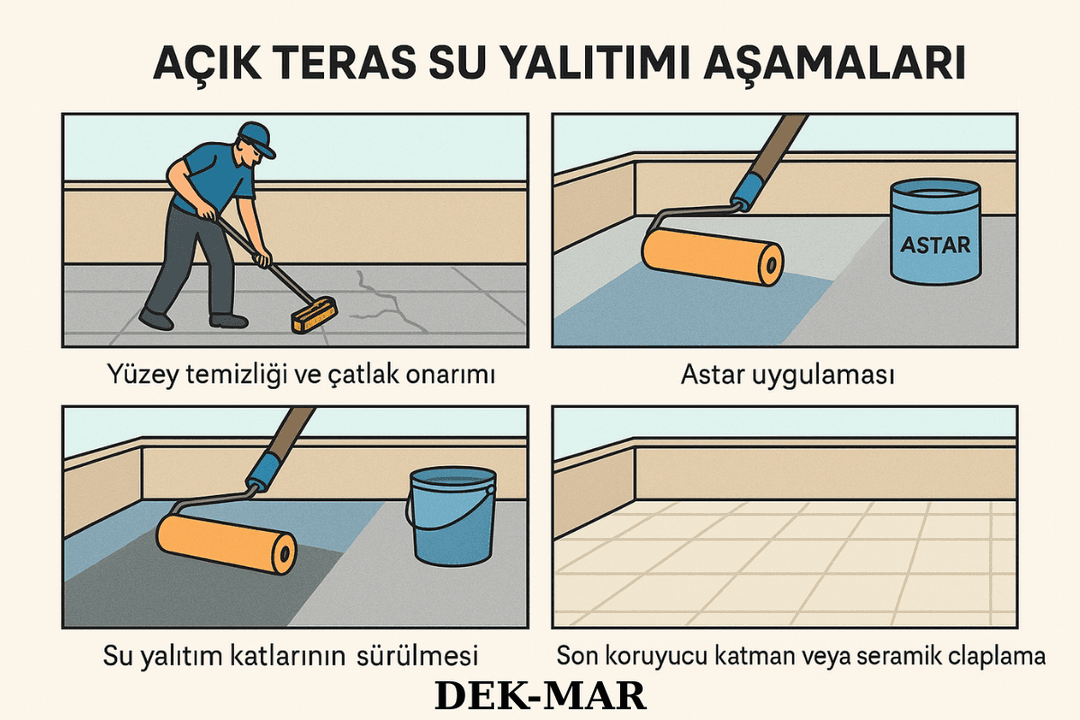 AÇIK TERAS SU YALITIMI AŞAMALARI

Yüzey temizliği ve çatlak onarımı

ASTAR

Astar uygulaması

Su yalıtım katlarının sürülmesi

Son koruyucu katman veya seramik claplama

DEK-MAR