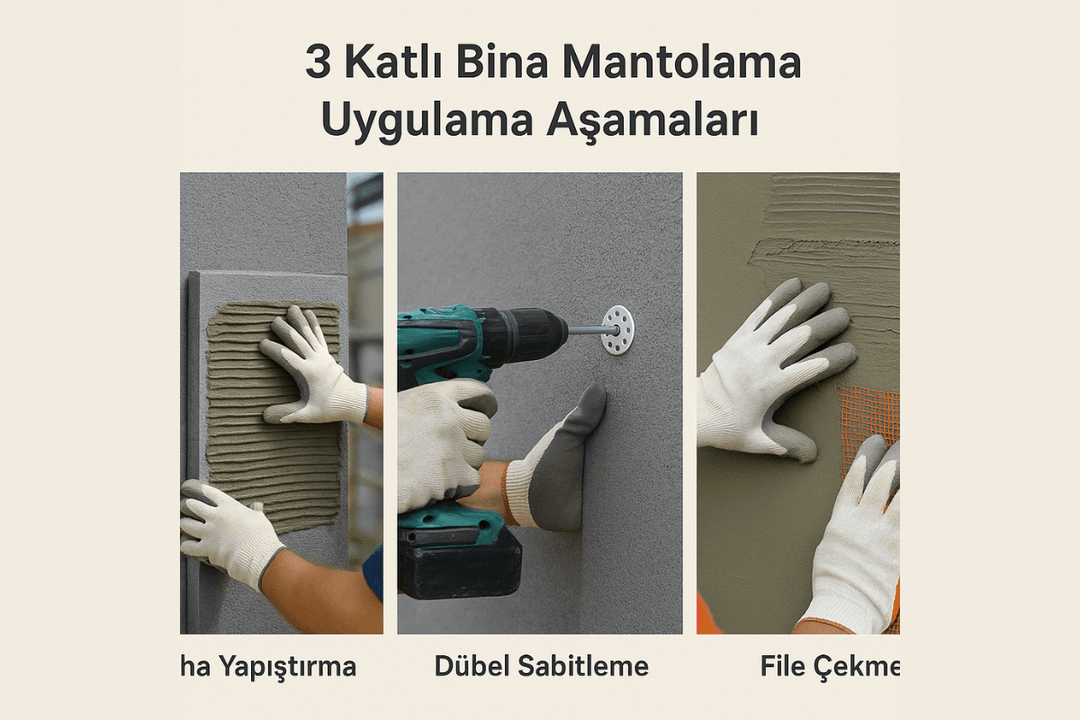 3 Katlı Bina Mantolama Uygulama Aşamaları

ha Yapıştırma

Dübel Sabitleme

File Çekme