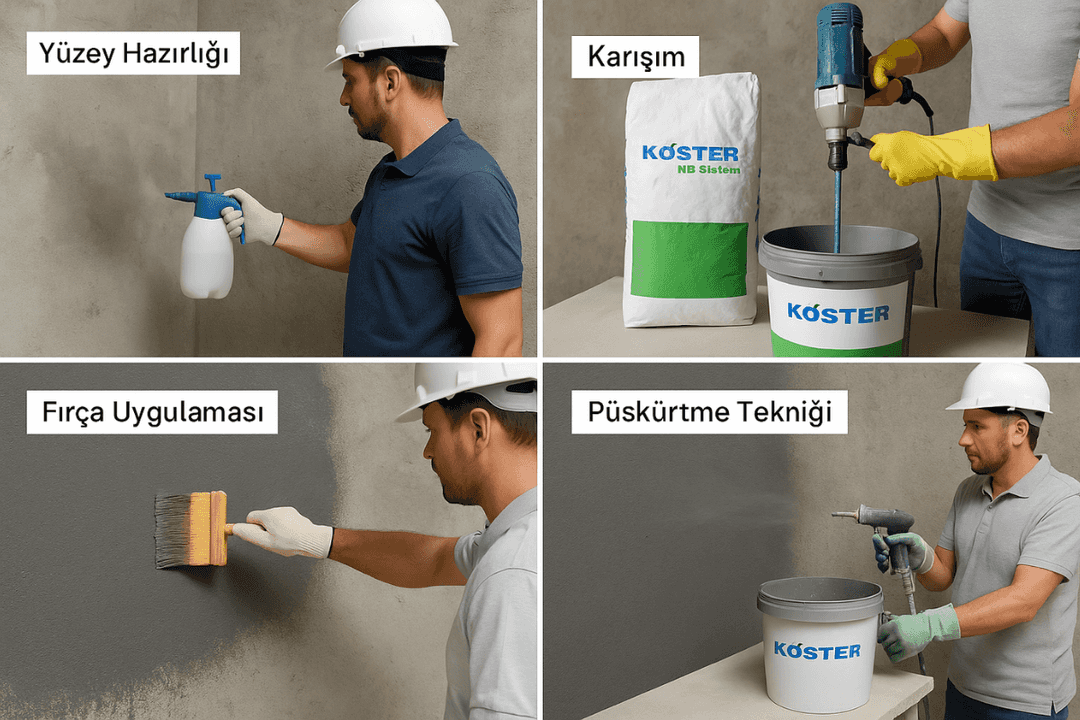 Yüzey Hazırlığı

Karışım

KÖSTER
NB Sistem

KÖSTER

Fırça Uygulaması

Püskürtme Tekniği

KÖSTER