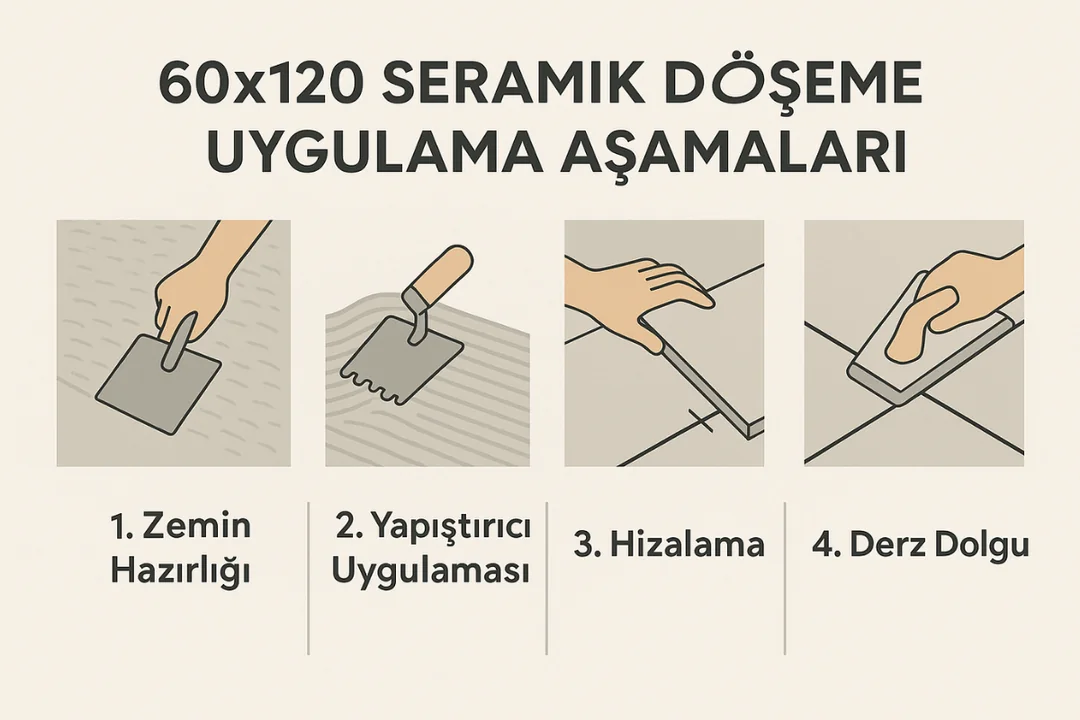 60x120 SERAMIK DÖŞEME UYGULAMA AŞAMALARI

1. Zemin Hazırlığı

2. Yapıştırıcı Uygulaması

3. Hizalama

4. Derz Dolgu